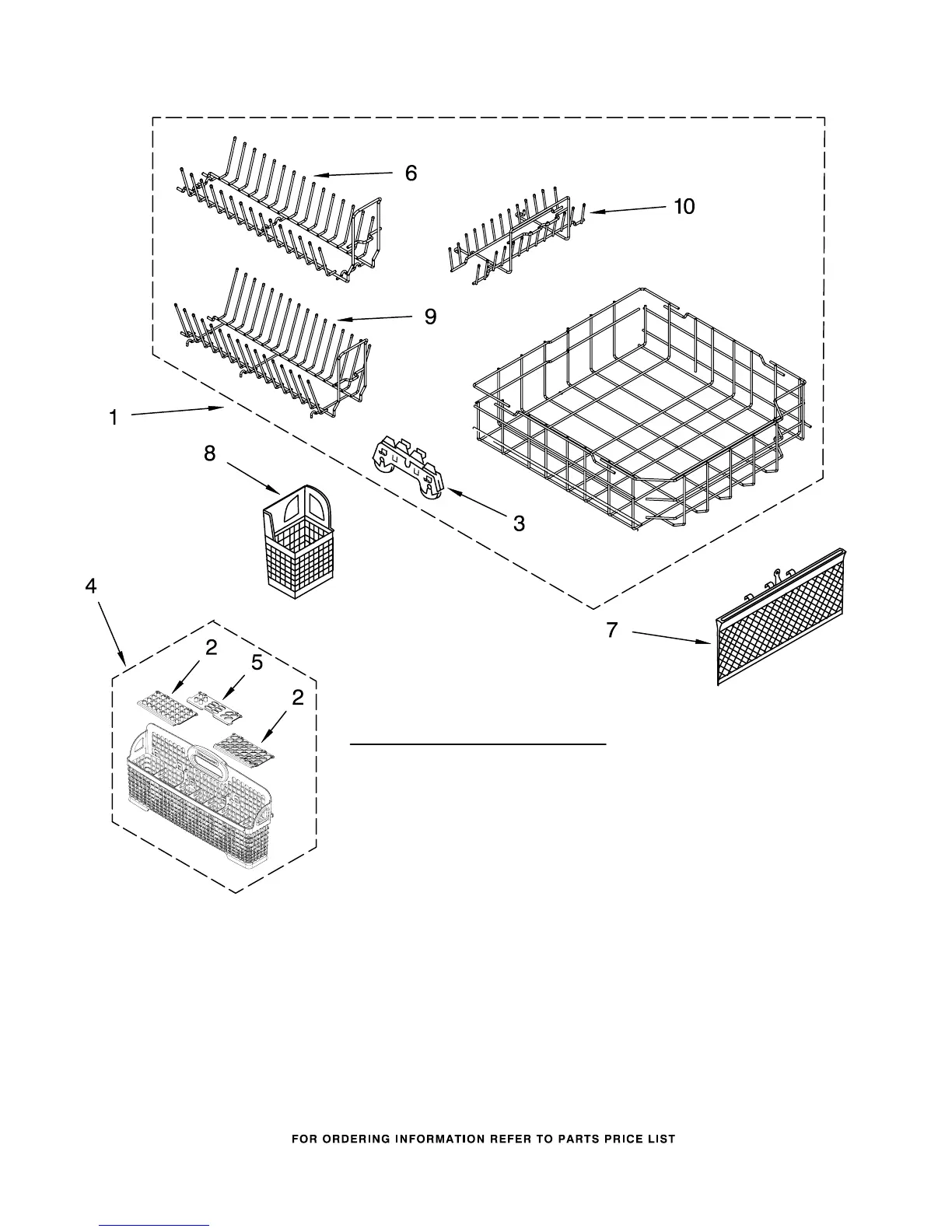 6

10

9

1

8

3

4

7

2

5

2

FOR ORDERING INFORMATION REFER TO PARTS PRICE LIST