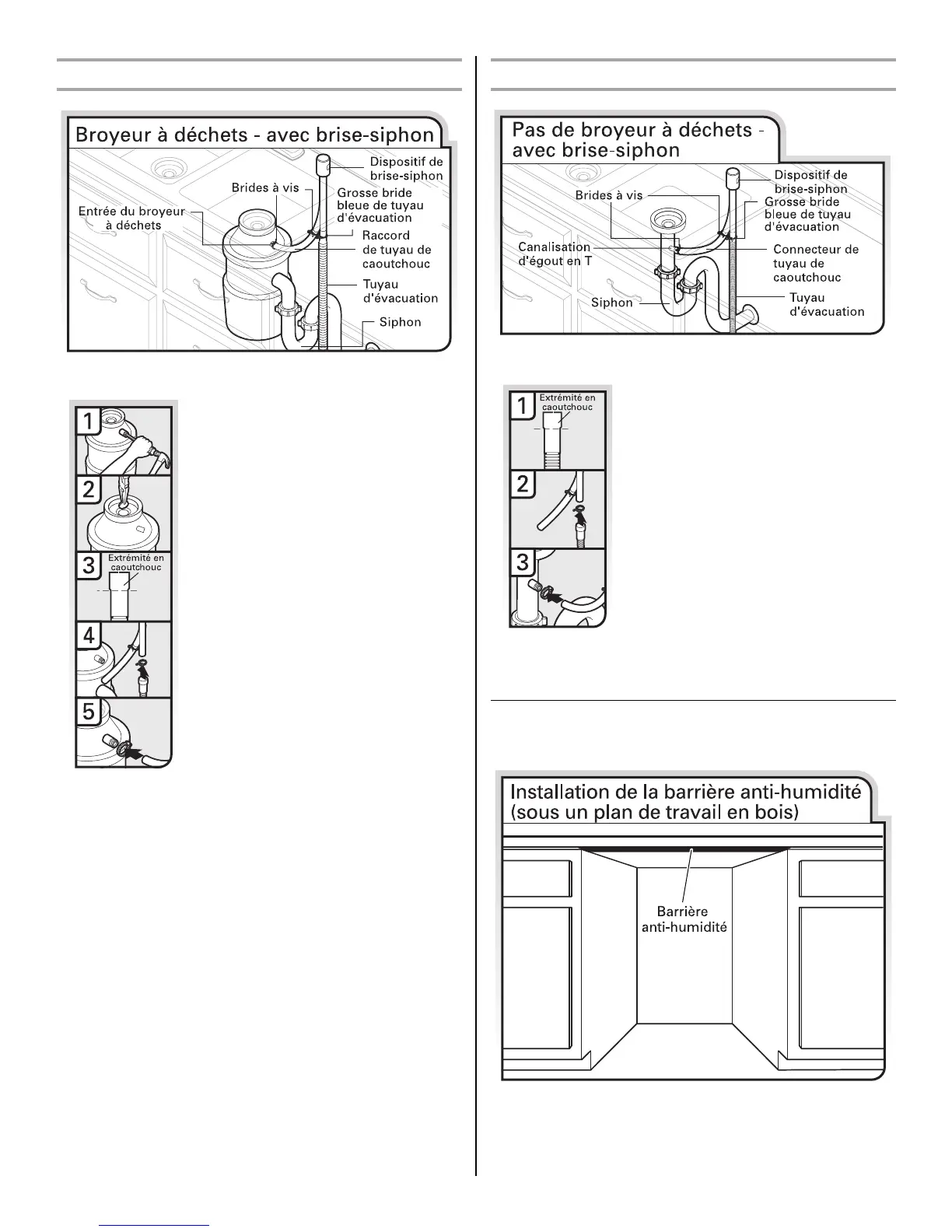 Broyeur à déchets - avec brise-siphon

Dispositif de brise-siphon
Brides à vis
Grosse bride bleue de tuyau d'évacuation
Entrée du broyeur à déchets
Raccord de tuyau de caoutchouc
Tuyau d'évacuation
Siphon

1
2
3
Extrémité en caoutchouc
4
5

Pas de broyeur à déchets - avec brise-siphon

Dispositif de brise-siphon
Brides à vis
Grosse bride bleue de tuyau d'évacuation
Canalisation d'égout en T
Connecteur de tuyau de caoutchouc
Siphon
Tuyau d'évacuation

1
Extrémité en caoutchouc
2
3

Installation de la barrière anti-humidité (sous un plan de travail en bois)

Barrière anti-humidité