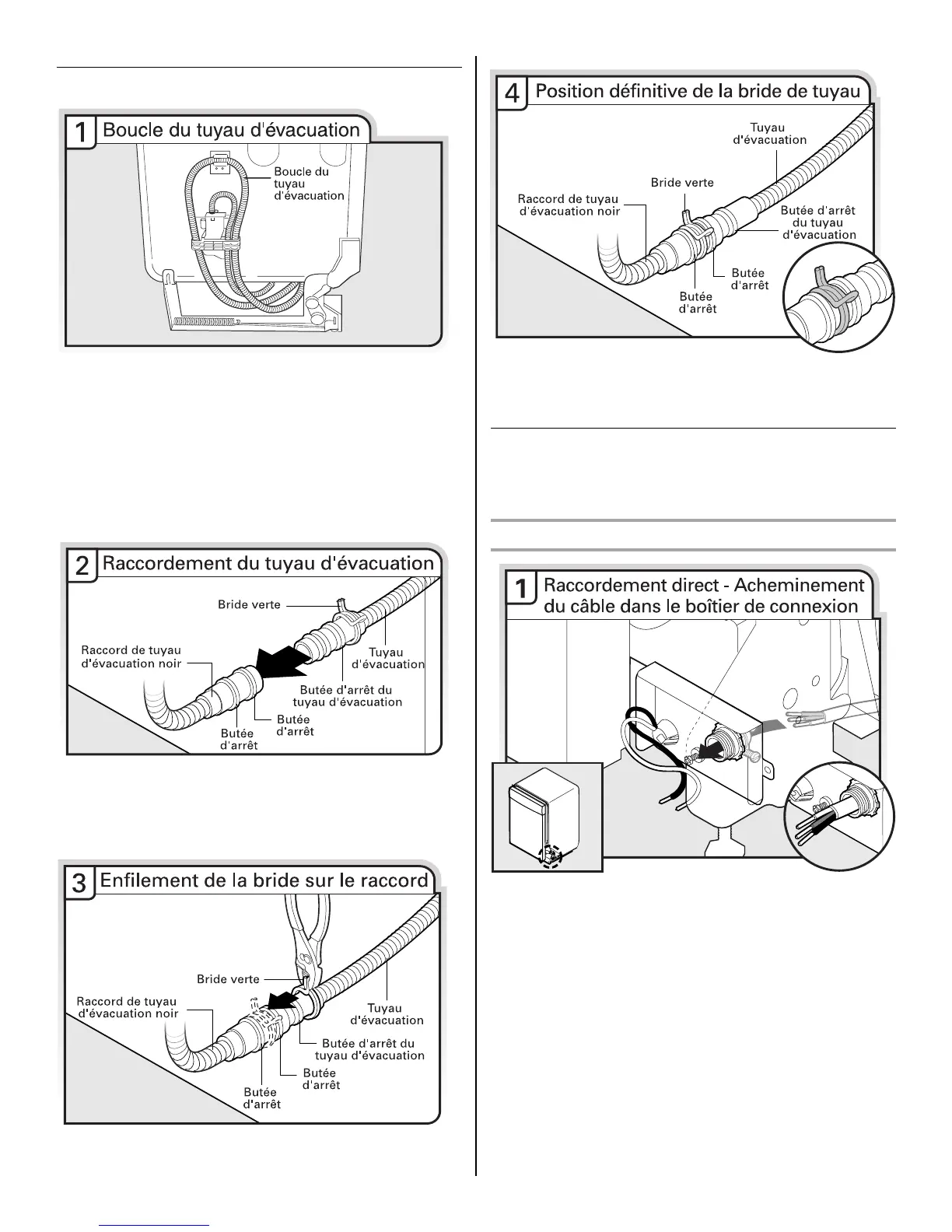 1 Boucle du tuyau d'évacuation

Boucle du tuyau d'évacuation

2 Raccordement du tuyau d'évacuation

Bride verte

Raccord de tuyau d'évacuation noir

Tuyau d'évacuation

Butée d'arrêt du tuyau d'évacuation

Butée d'arrêt

Butée d'arrêt

3 Enfilement de la bride sur le raccord

Bride verte

Raccord de tuyau d'évacuation noir

Tuyau d'évacuation

Butée d'arrêt du tuyau d'évacuation

Butée d'arrêt

Butée d'arrêt

4 Position définitive de la bride de tuyau

Tuyau d'évacuation

Bride verte

Raccord de tuyau d'évacuation noir

Butée d'arrêt du tuyau d'évacuation

Butée d'arrêt

Butée d'arrêt

1 Raccordement direct - Acheminement du câble dans le boîtier de connexion