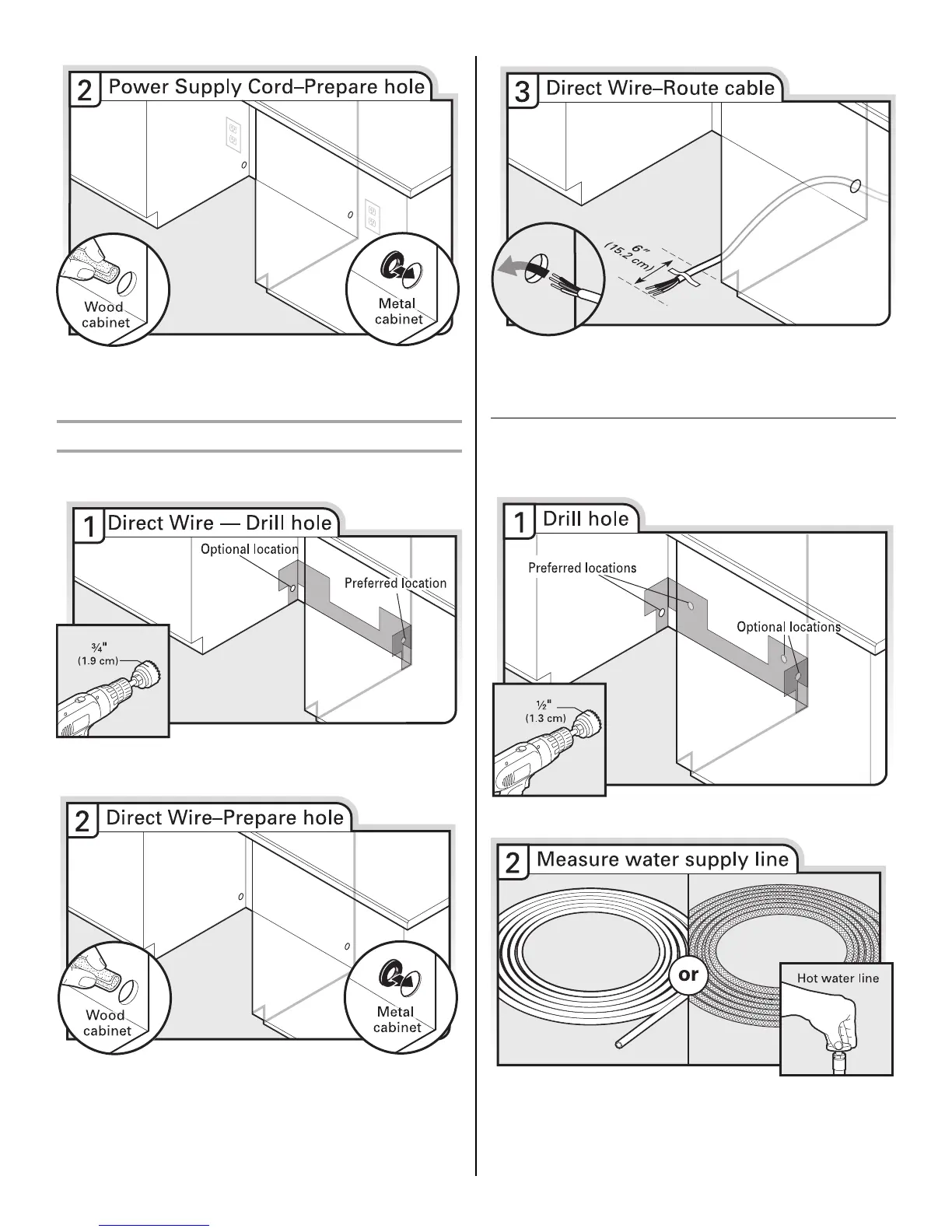 2 Power Supply Cord–Prepare hole

Wood cabinet

Metal cabinet

1 Direct Wire — Drill hole

Optional location

Preferred location

¾"
(1.9 cm)

2 Direct Wire–Prepare hole

Wood cabinet

Metal cabinet

3 Direct Wire–Route cable

6"
(15.2 cm)

1 Drill hole

Preferred locations

Optional locations

½"
(1.3 cm)

2 Measure water supply line

or

Hot water line