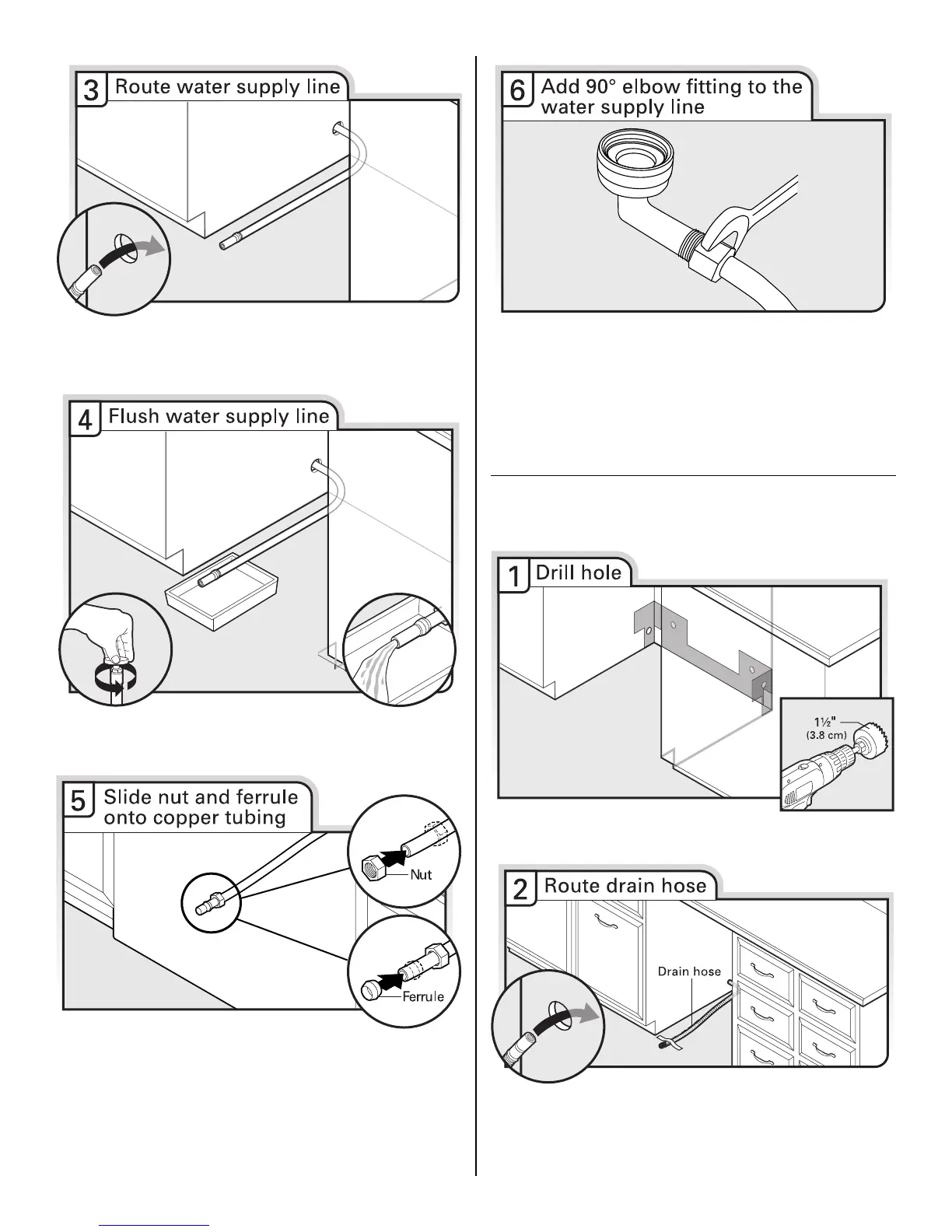 3 Route water supply line

4 Flush water supply line

5 Slide nut and ferrule onto copper tubing

Nut

Ferrule

6 Add 90° elbow fitting to the water supply line

1 Drill hole

1½" (3.8 cm)

2 Route drain hose

Drain hose