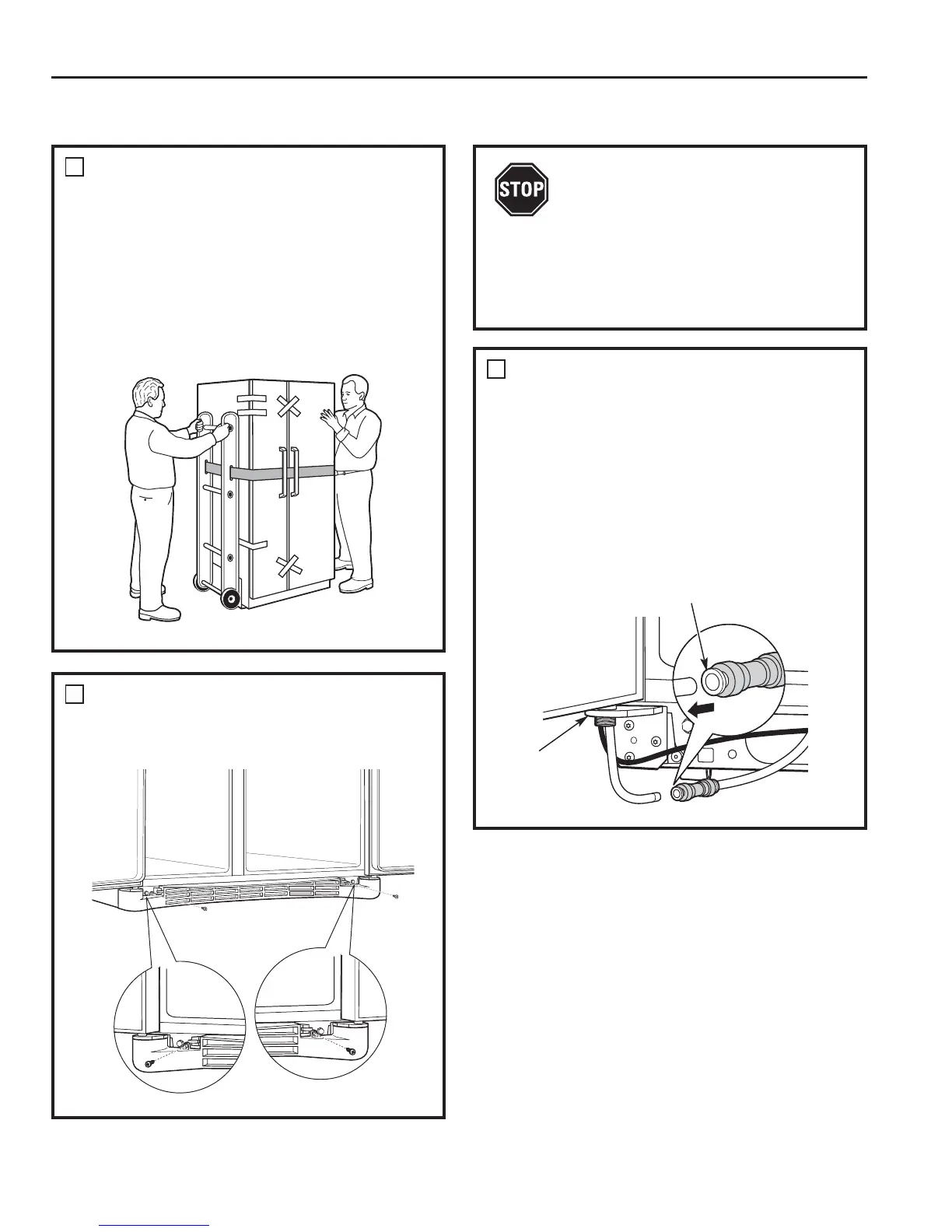 STOP