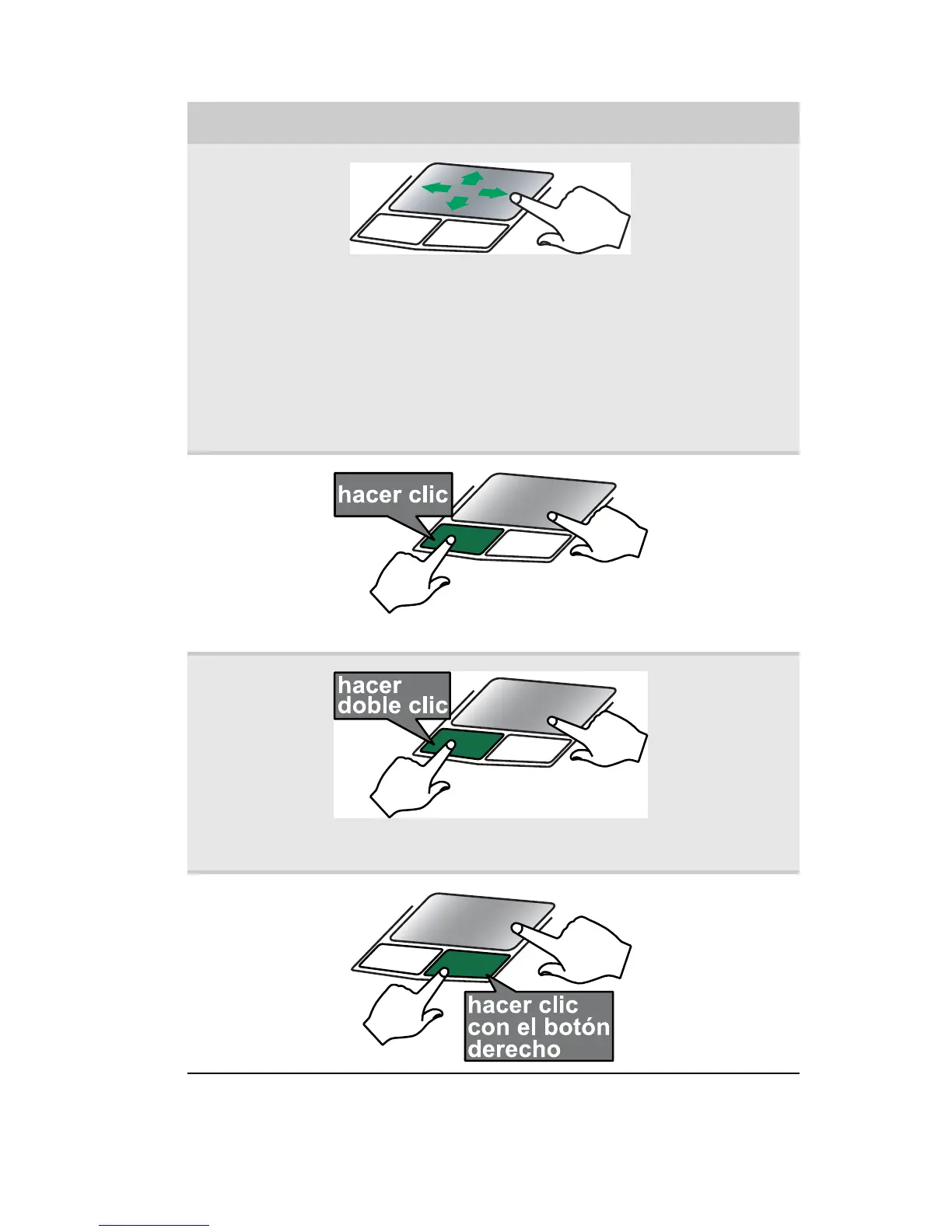 hacer clic

hacer doble clic

hacer clic con el botón derecho