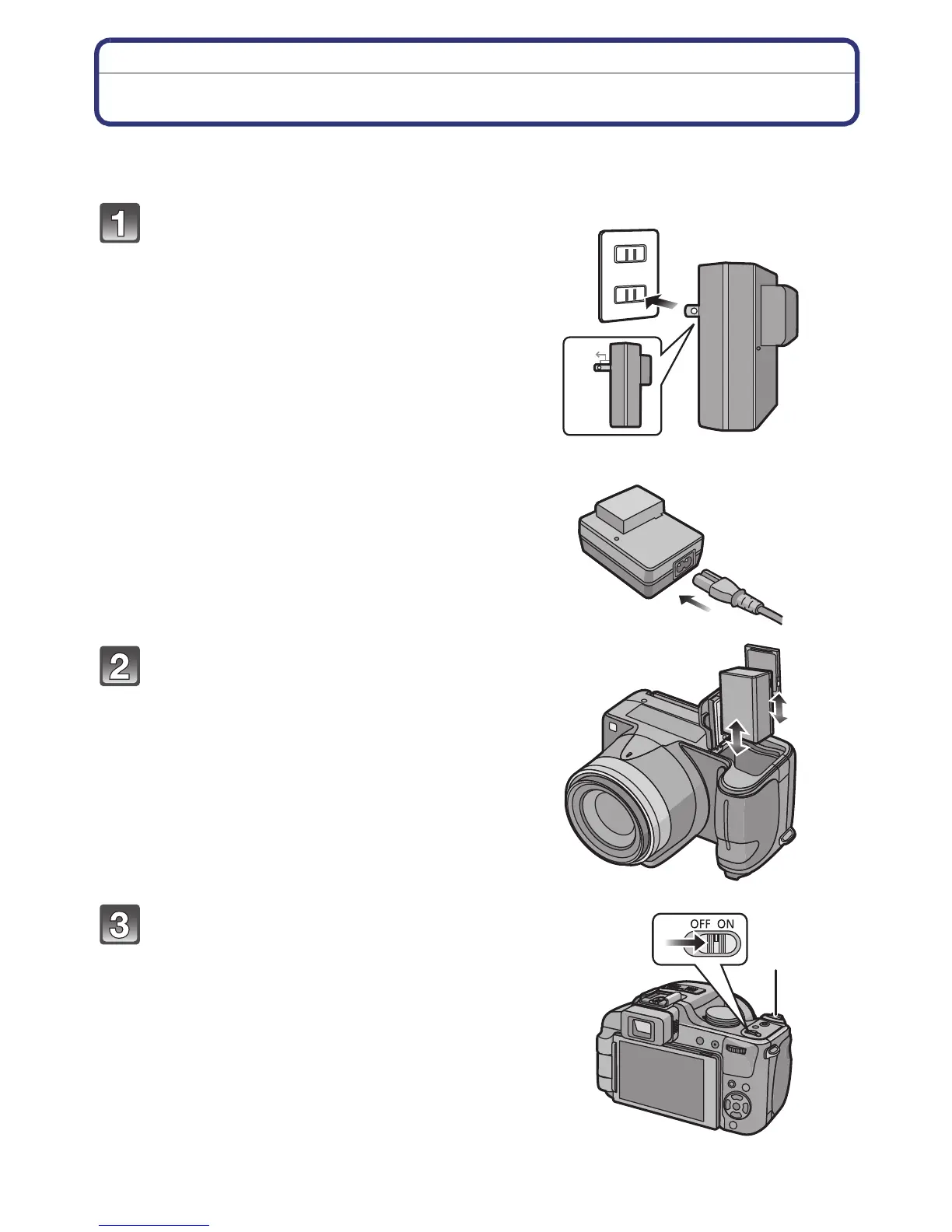 1

2

3

OFF ON