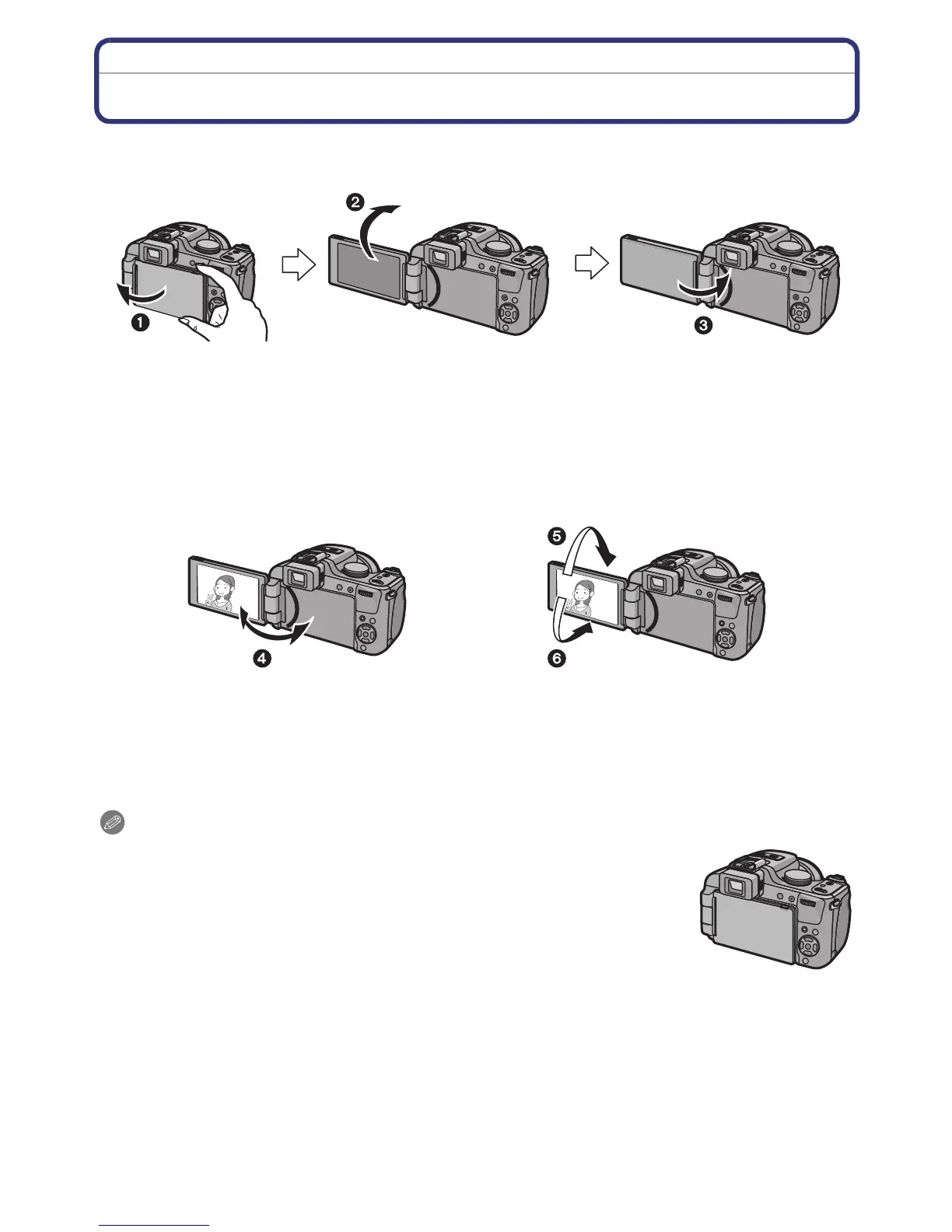 ❶

❷

❸

❹

❺

❻