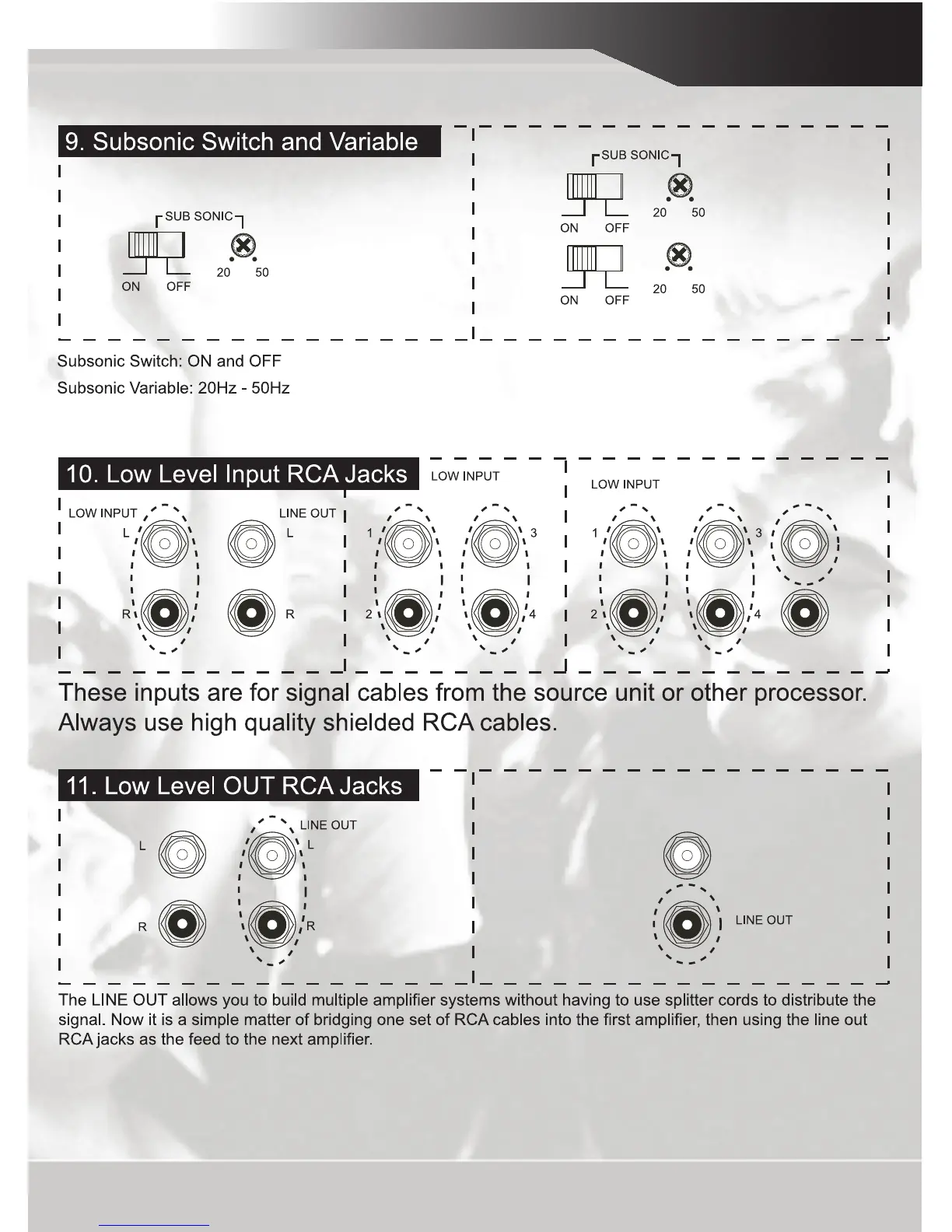 9. Subsonic Switch and Variable

SUB SONIC
ON OFF
20 50

SUB SONIC
ON OFF
20 50
ON OFF
20 50

Subsonic Switch: ON and OFF

Subsonic Variable: 20Hz - 50Hz

10. Low Level Input RCA Jacks

LOW INPUT
L
R
LINE OUT
L
R

LOW INPUT
1
2
3
4

LOW INPUT
1
2
3
4

These inputs are for signal cables from the source unit or other processor. Always use high quality shielded RCA cables.

11. Low Level OUT RCA Jacks

L
R
LINE OUT
L
R

LINE OUT

The LINE OUT allows you to build multiple amplifier systems without having to use splitter cords to distribute the signal. Now it is a simple matter of bridging one set of RCA cables into the first amplifier, then using the line out RCA jacks as the feed to the next amplifier.