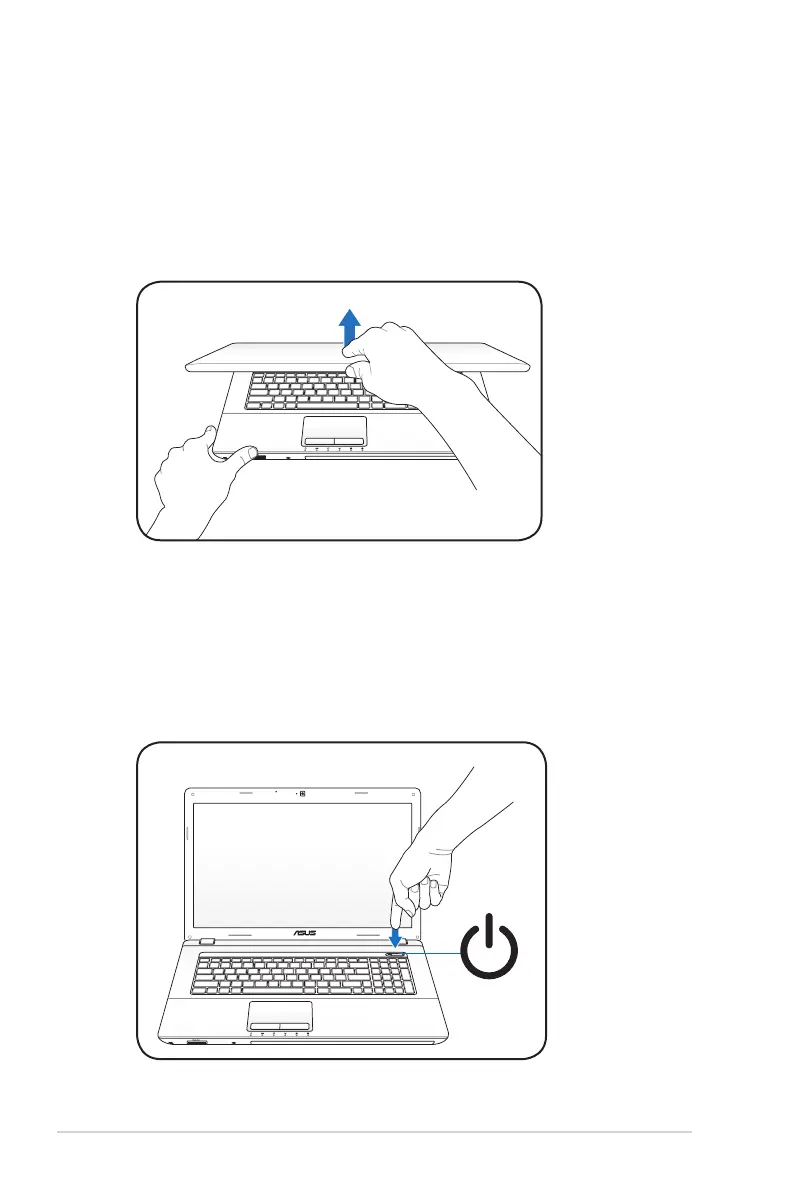 ASUS