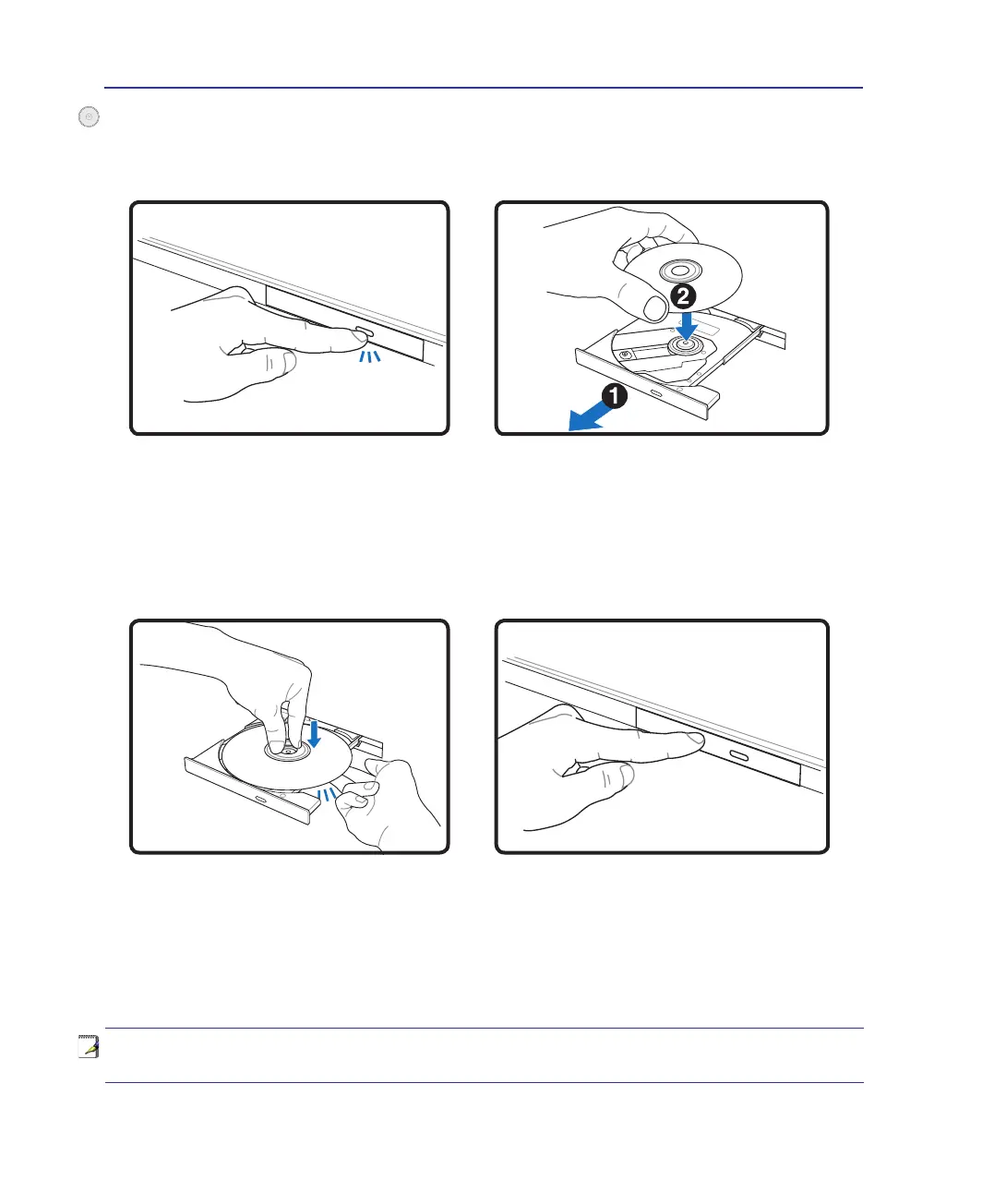 2
1