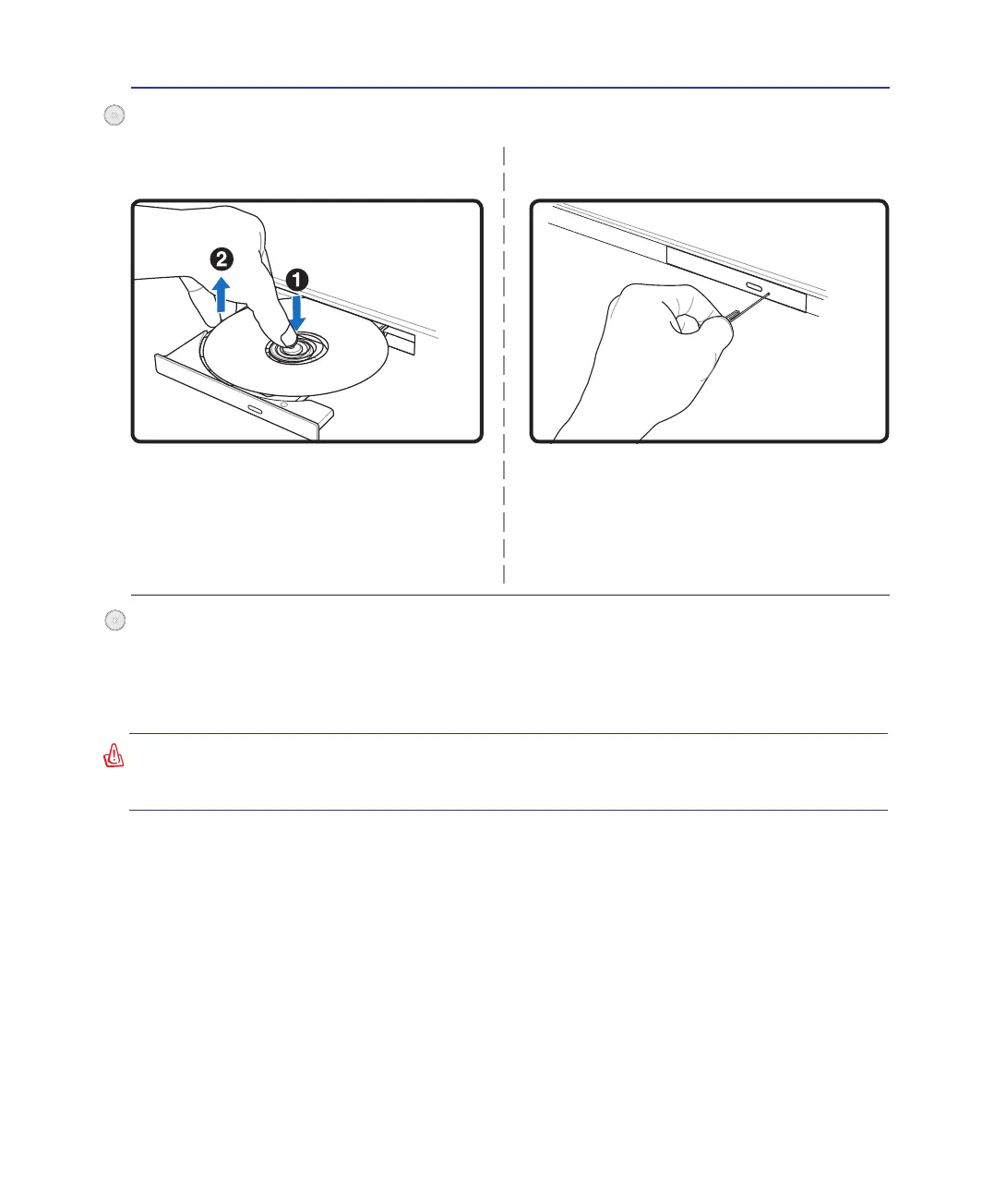 2

1