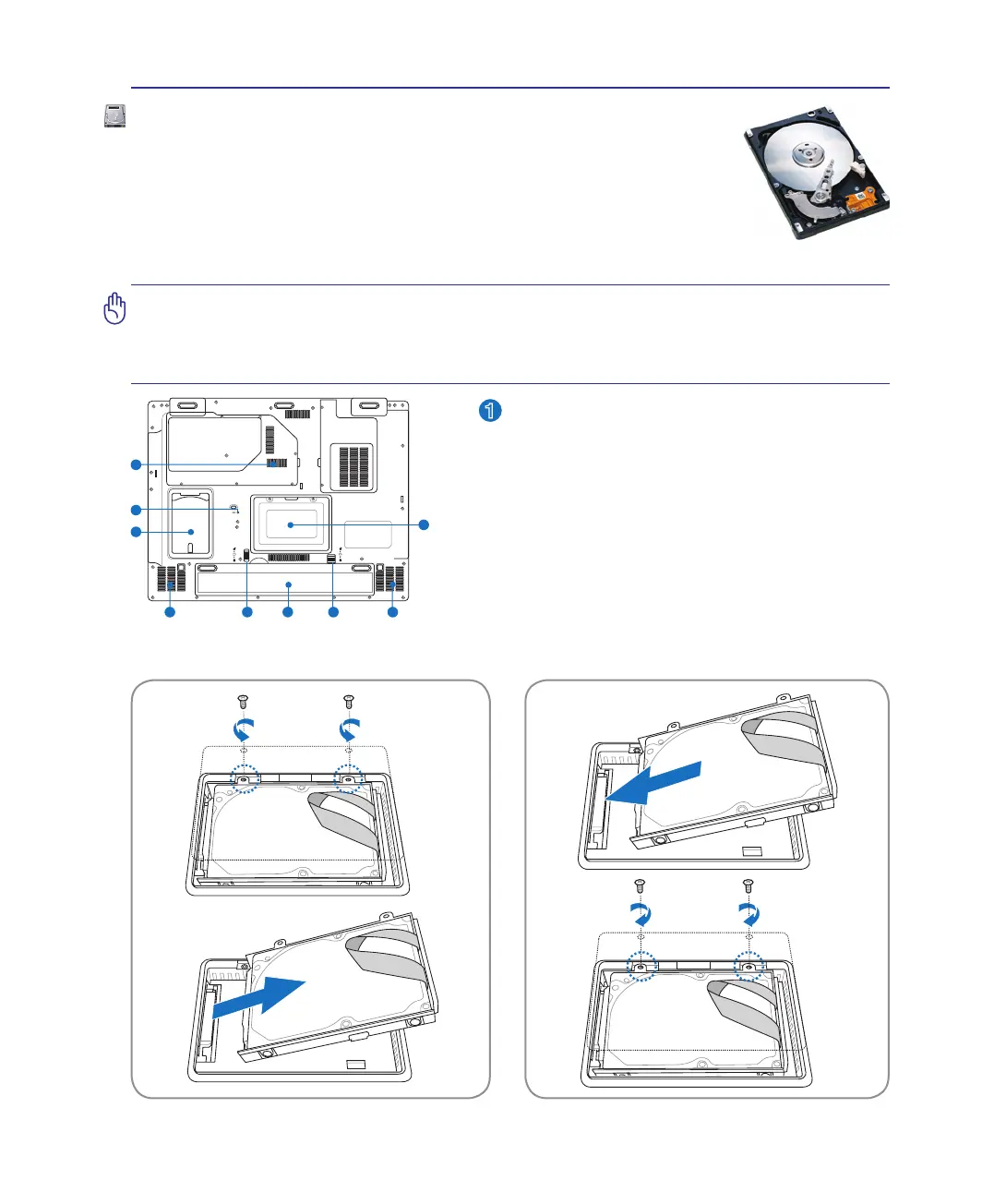 1