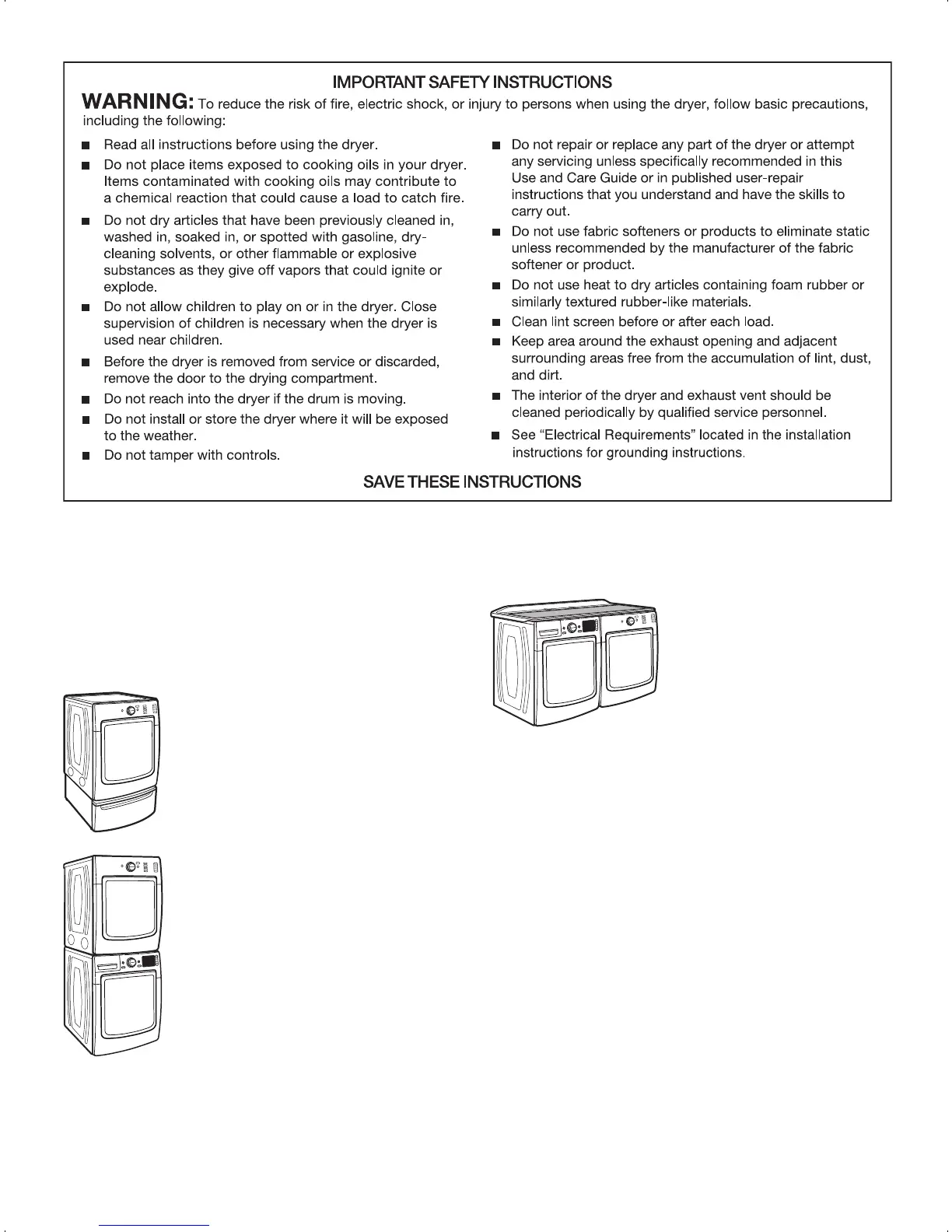 IMPORTANT SAFETY INSTRUCTIONS

WARNING: To reduce the risk of fire, electric shock, or injury to persons when using the dryer, follow basic precautions, including the following:

■ Read all instructions before using the dryer.

■ Do not place items exposed to cooking oils in your dryer. Items contaminated with cooking oils may contribute to a chemical reaction that could cause a load to catch fire.

■ Do not dry articles that have been previously cleaned in, washed in, soaked in, or spotted with gasoline, dry-cleaning solvents, or other flammable or explosive substances as they give off vapors that could ignite or explode.

■ Do not allow children to play on or in the dryer. Close supervision of children is necessary when the dryer is used near children.

■ Before the dryer is removed from service or discarded, remove the door to the drying compartment.

■ Do not reach into the dryer if the drum is moving.

■ Do not install or store the dryer where it will be exposed to the weather.

■ Do not tamper with controls.

■ Do not repair or replace any part of the dryer or attempt any servicing unless specifically recommended in this Use and Care Guide or in published user-repair instructions that you understand and have the skills to carry out.

■ Do not use fabric softeners or products to eliminate static unless recommended by the manufacturer of the fabric softener or product.

■ Do not use heat to dry articles containing foam rubber or similarly textured rubber-like materials.

■ Clean lint screen before or after each load.

■ Keep area around the exhaust opening and adjacent surrounding areas free from the accumulation of lint, dust, and dirt.

■ The interior of the dryer and exhaust vent should be cleaned periodically by qualified service personnel.

■ See "Electrical Requirements" located in the installation instructions for grounding instructions.

SAVE THESE INSTRUCTIONS