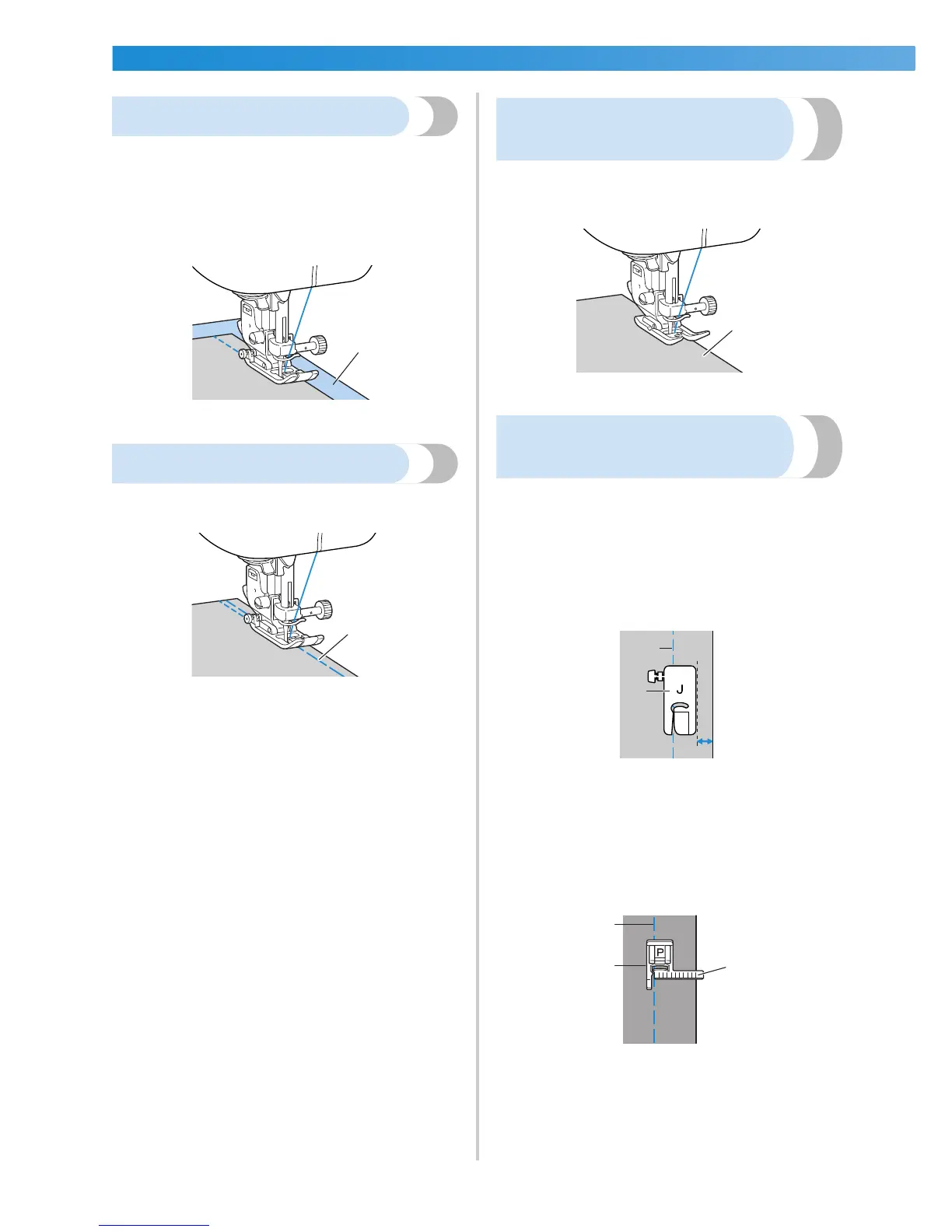 J

P