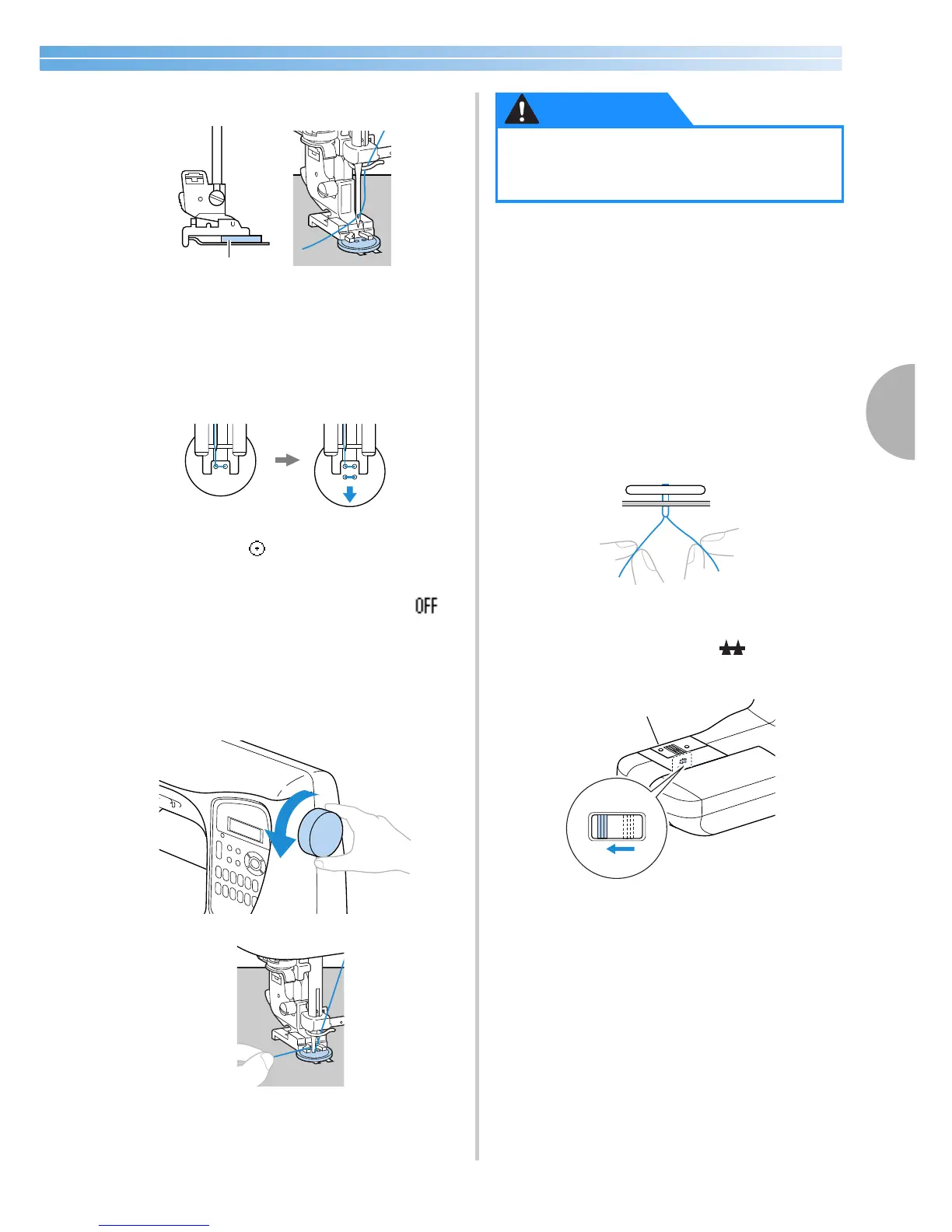 OFF