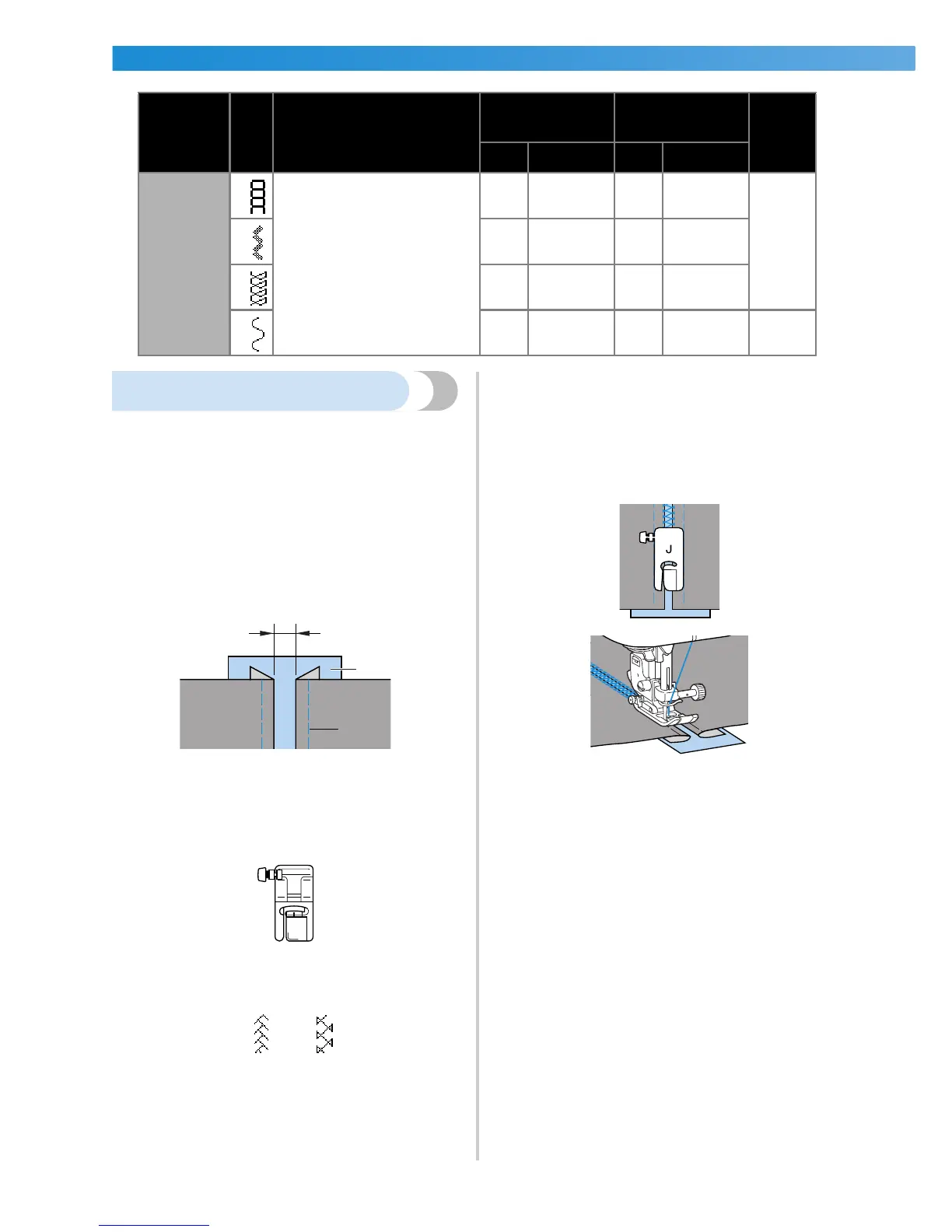 J