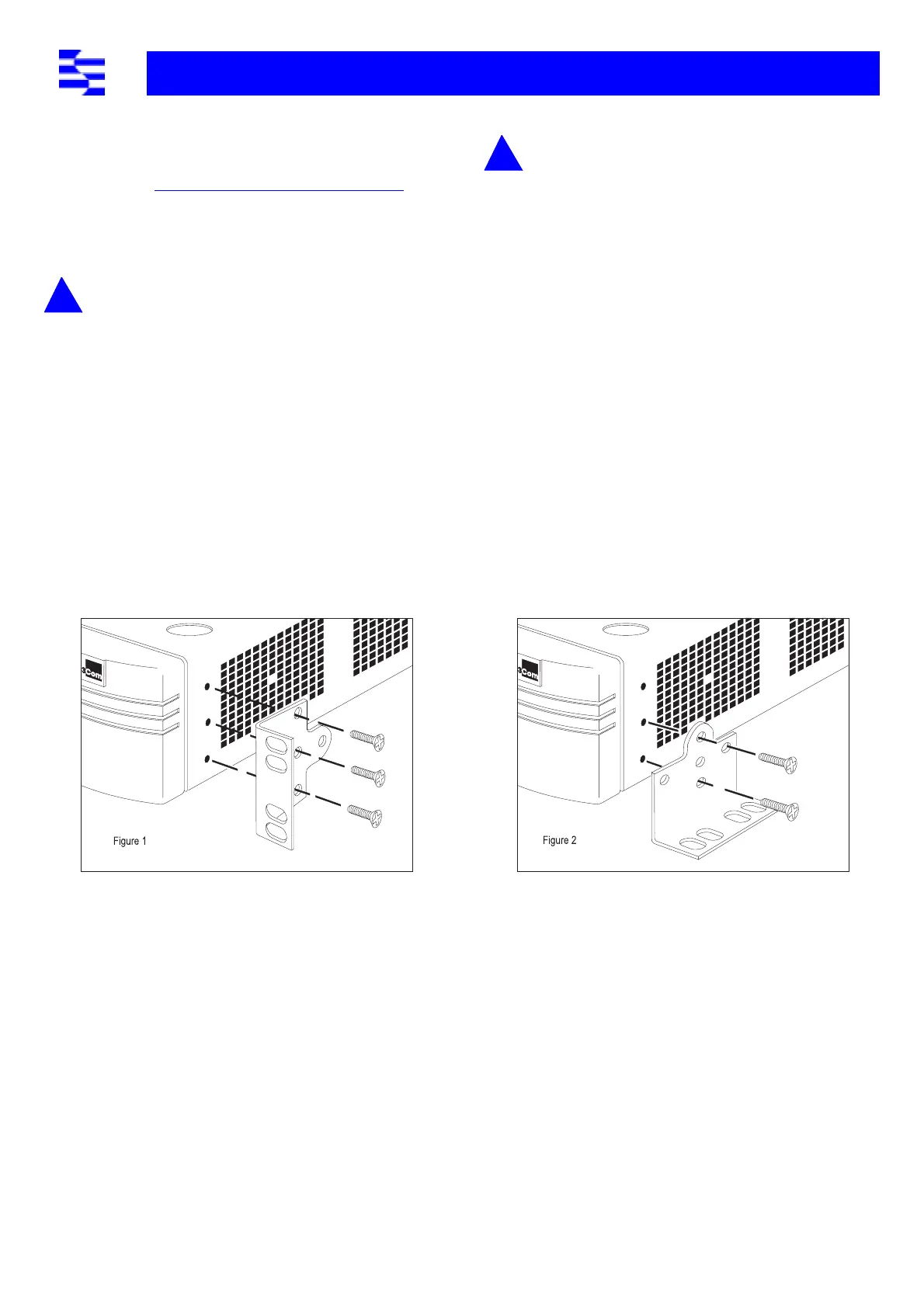 3Com

Figure 1

3Com

Figure 2