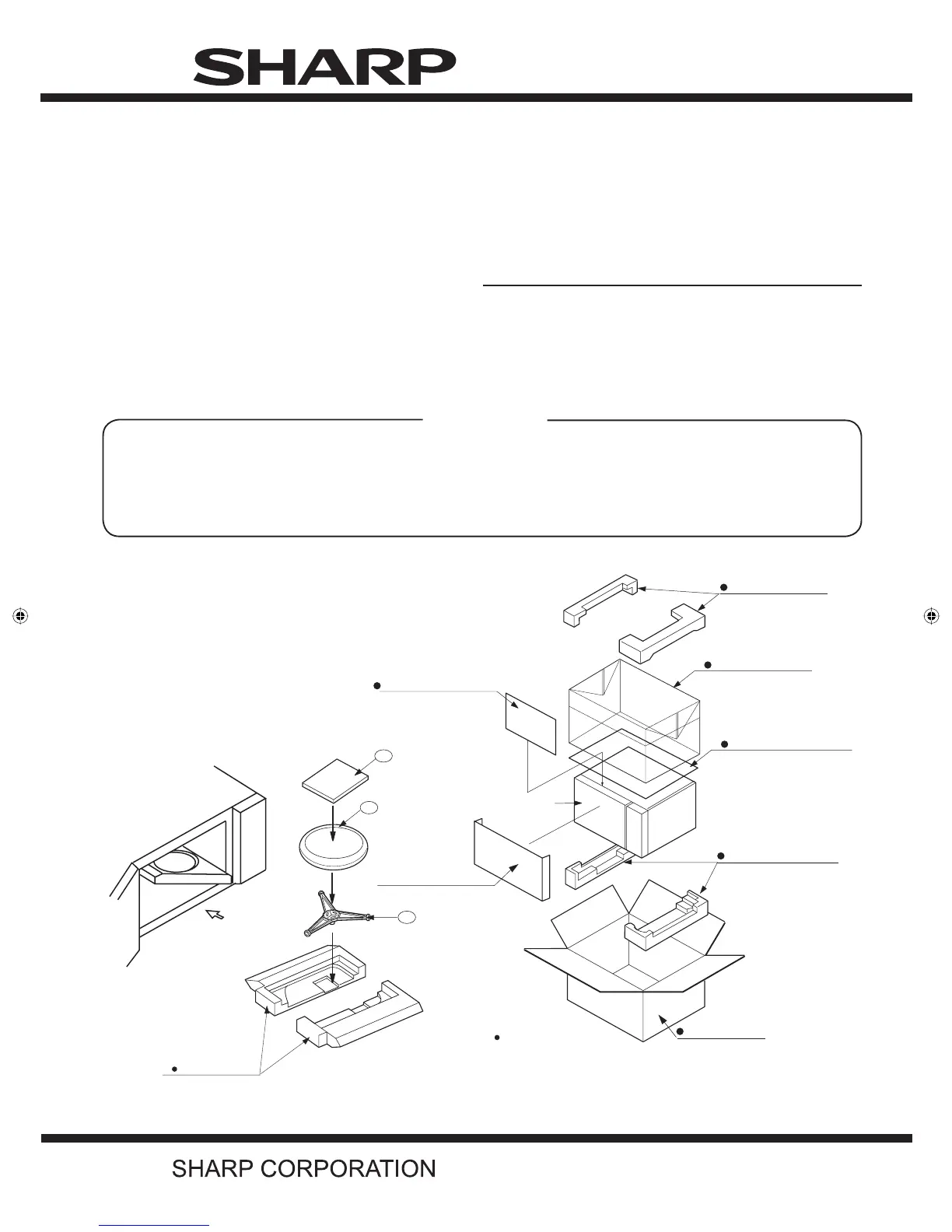 SHARP

SHARP CORPORATION