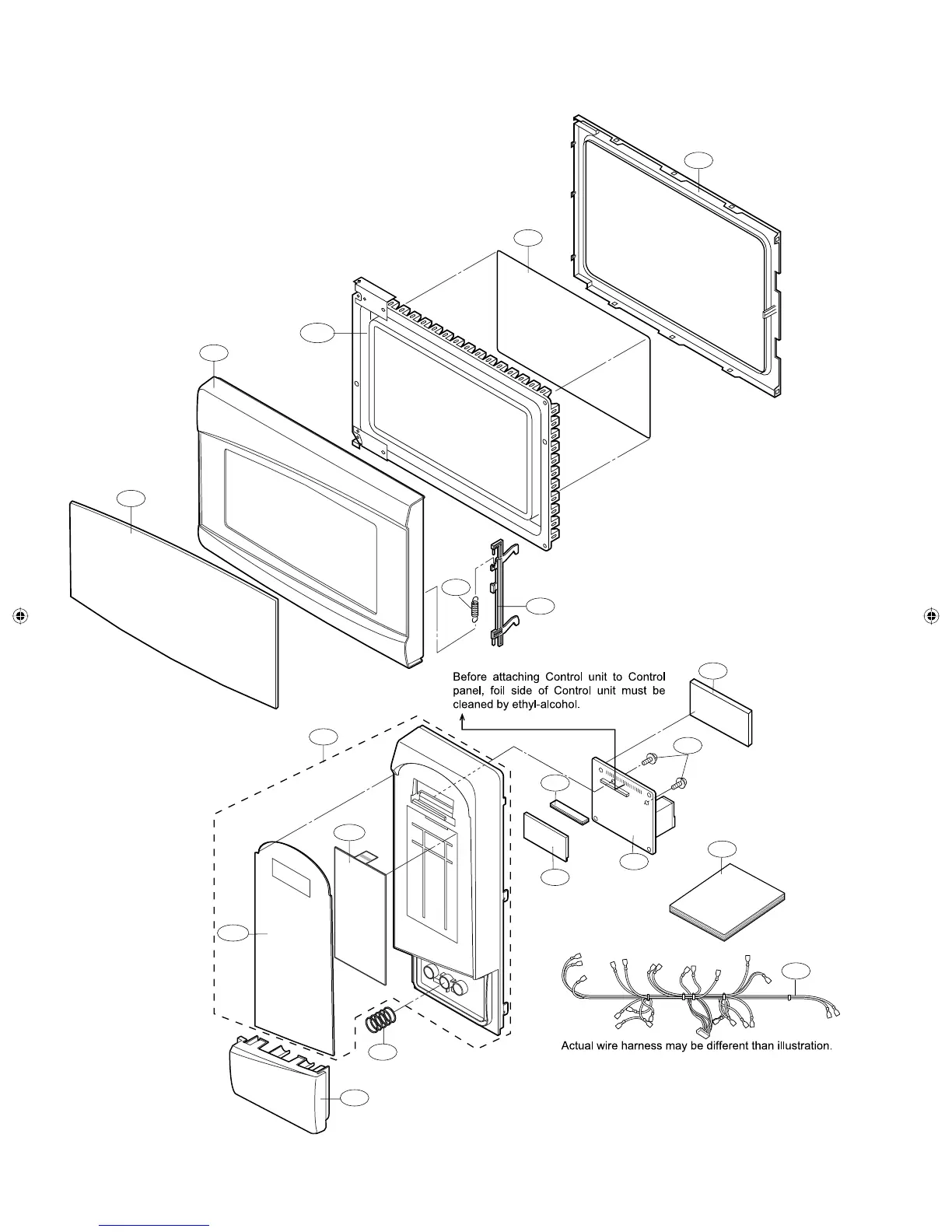 Before attaching Control unit to Control panel, foil side of Control unit must be cleaned by ethyl-alcohol.

Actual wire harness may be different than illustration.