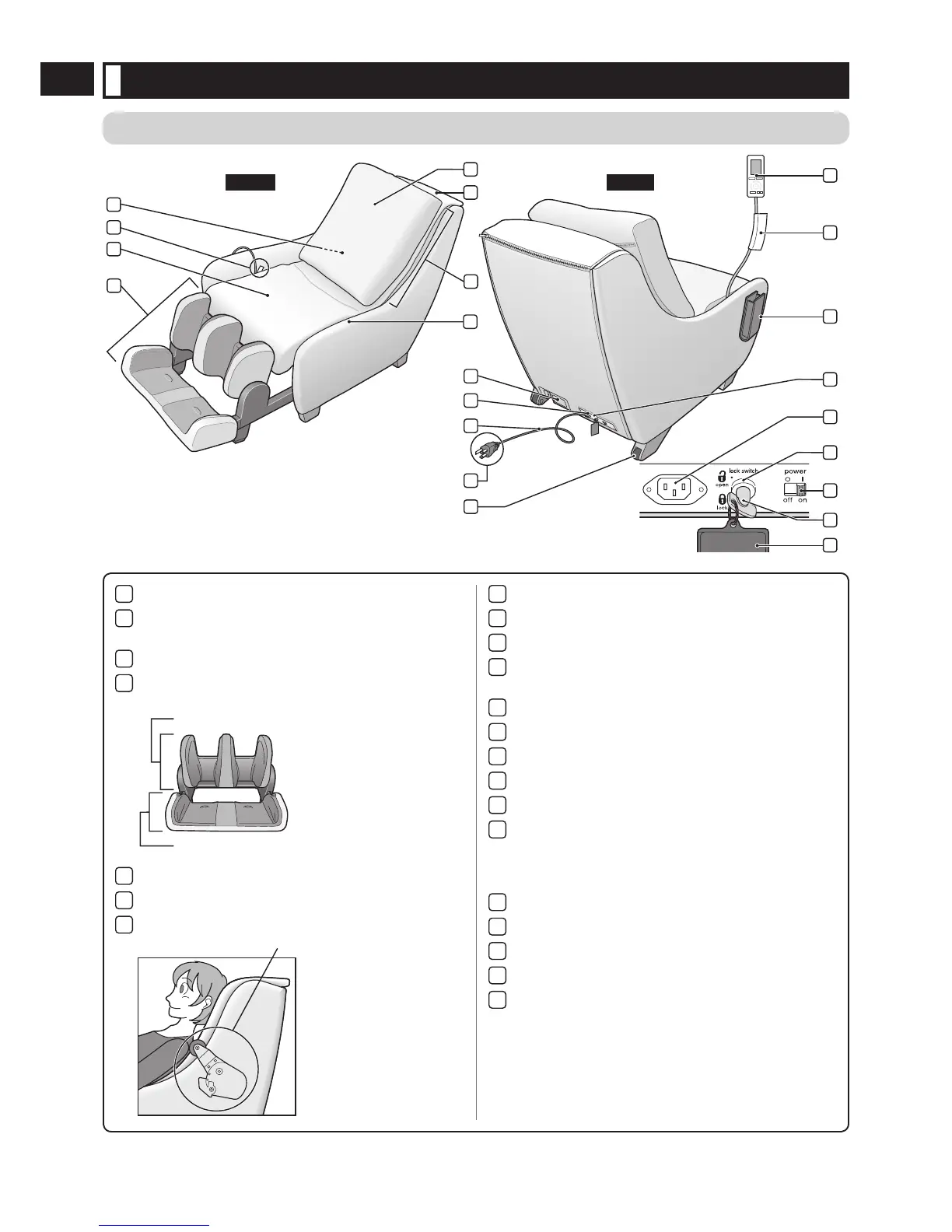 lock switch

open

lock

power

off on