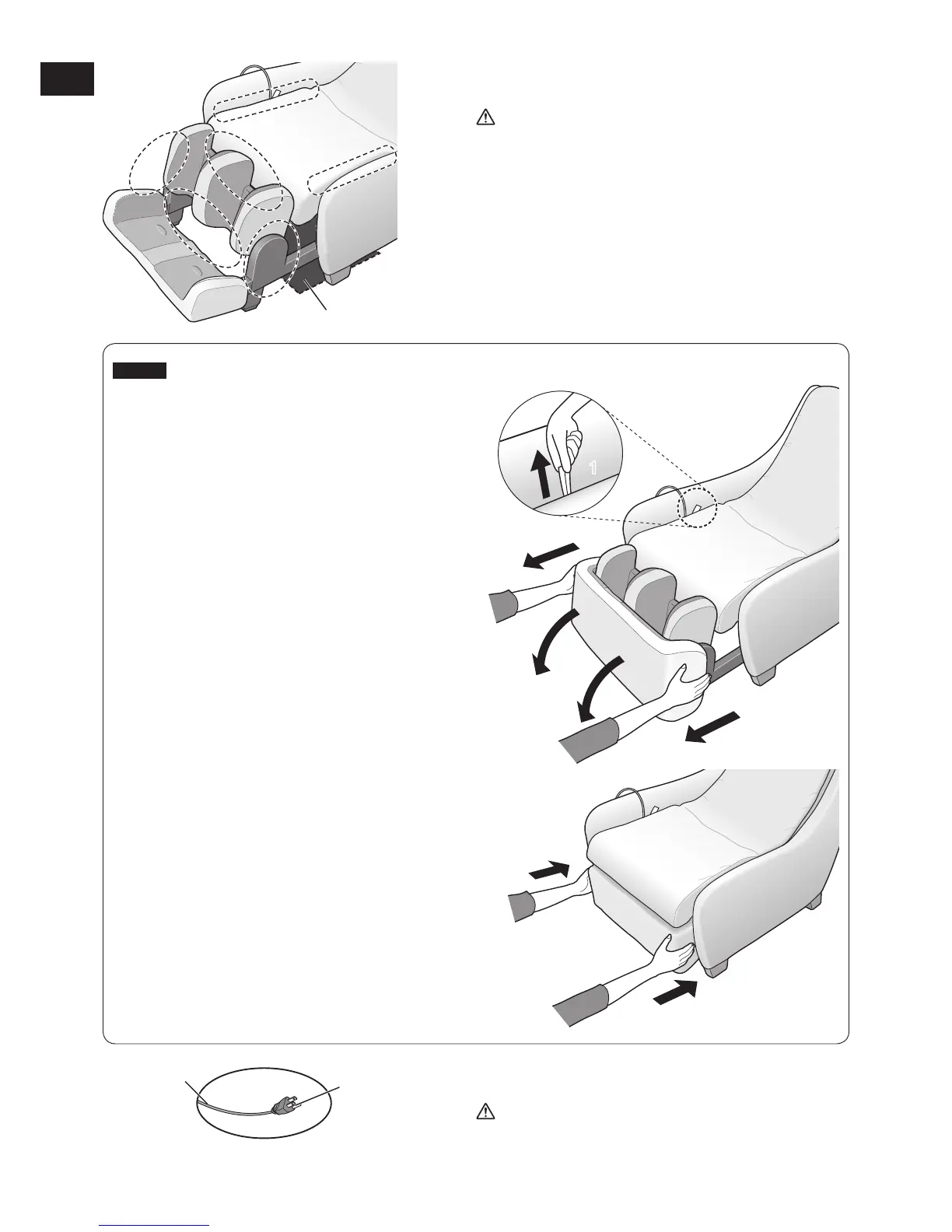 1