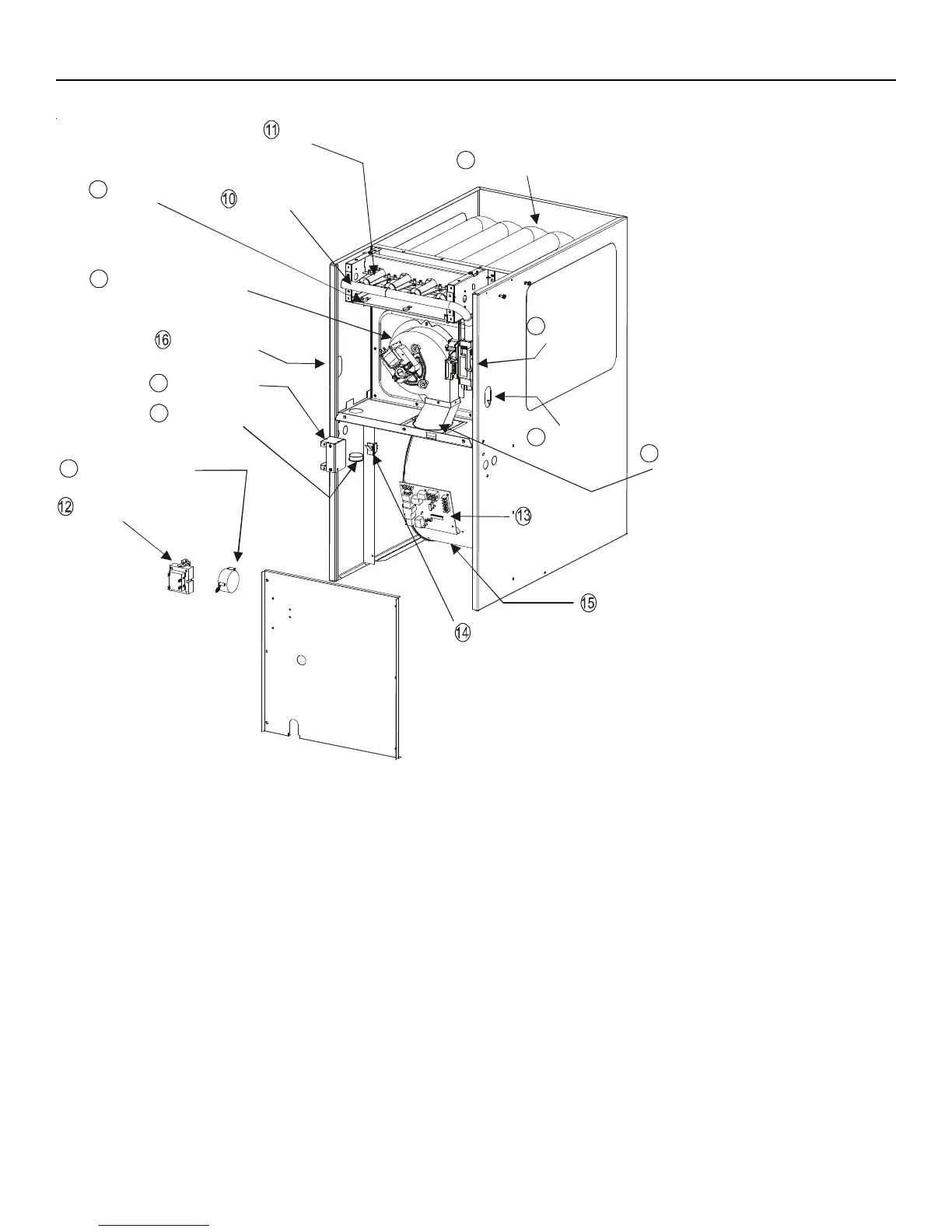 ⑪

⑩

⑯

⑫

⑬

⑮

⑭