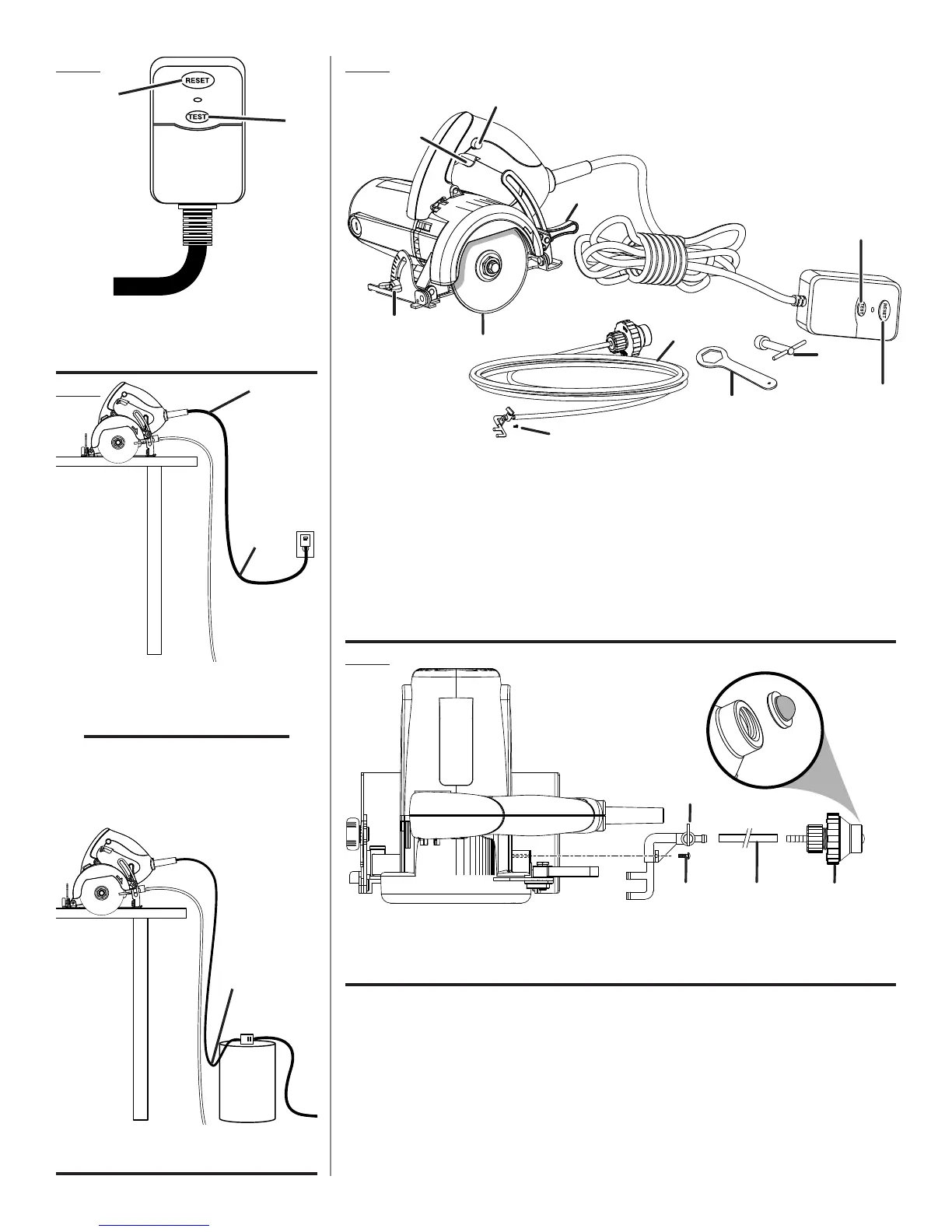 RESET

TEST

TEST

RESET