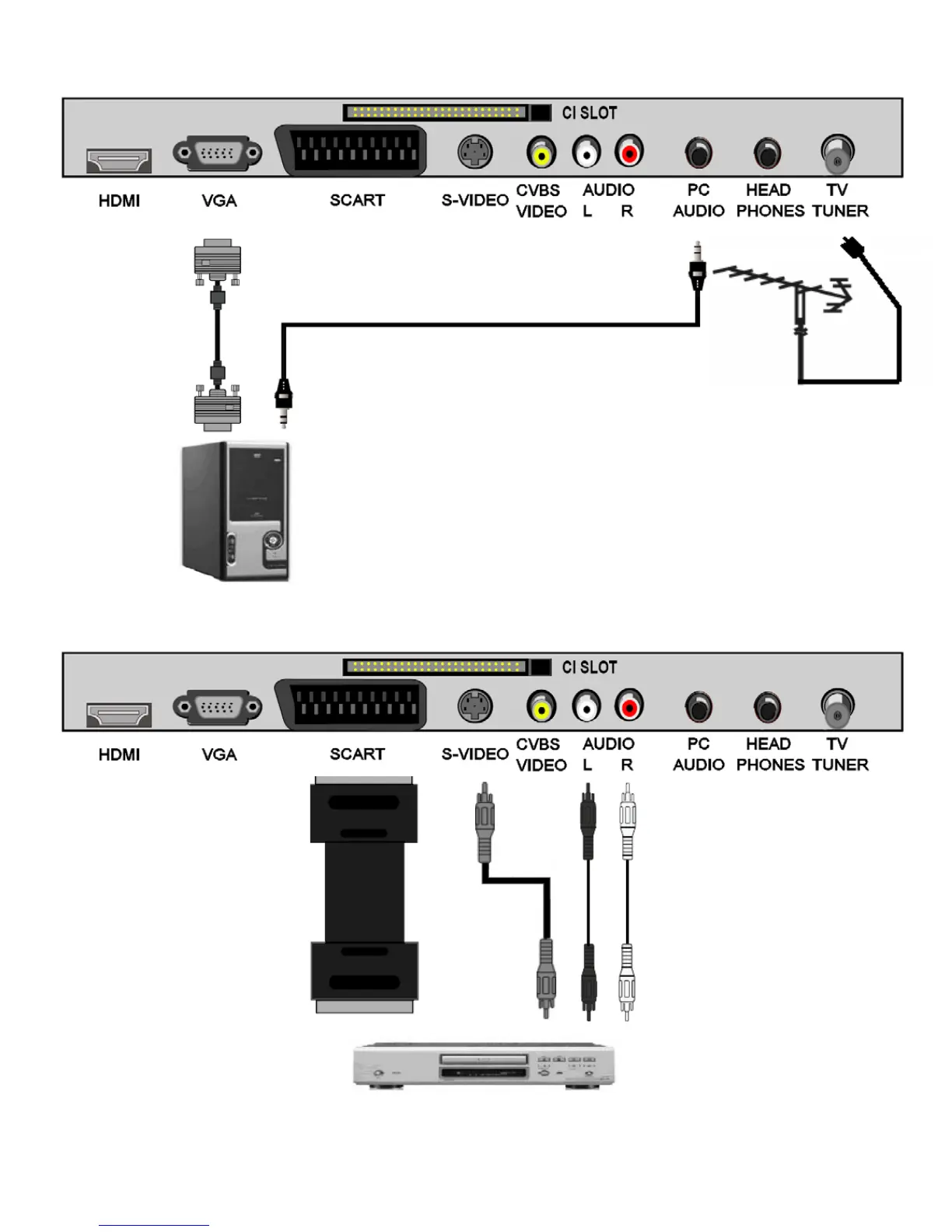 CI SLOT

HDMI VGA SCART S-VIDEO CVBS VIDEO AUDIO L R PC AUDIO HEAD PHONES TV TUNER

CI SLOT

HDMI VGA SCART S-VIDEO CVBS VIDEO AUDIO L R PC AUDIO HEAD PHONES TV TUNER