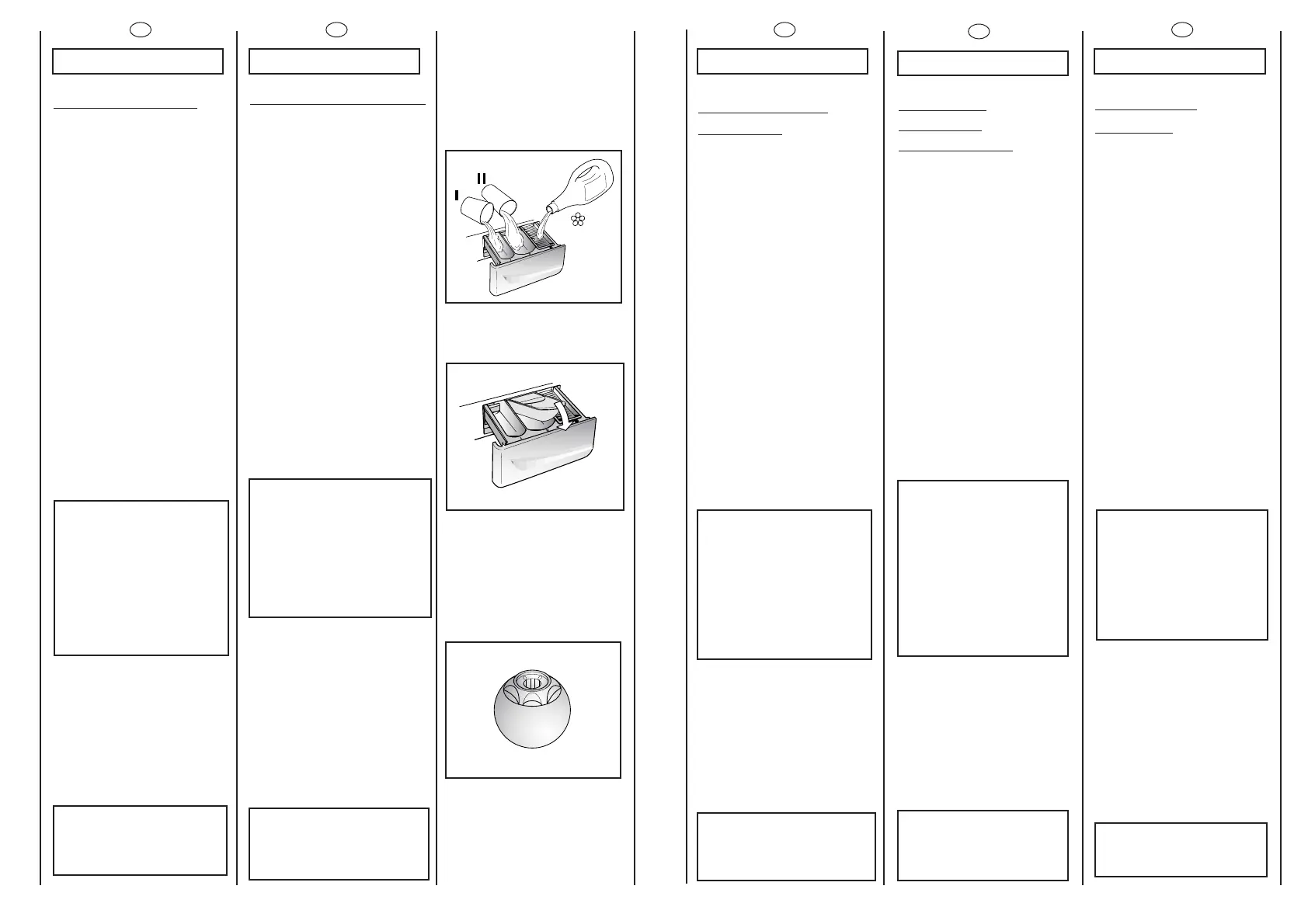 I

II