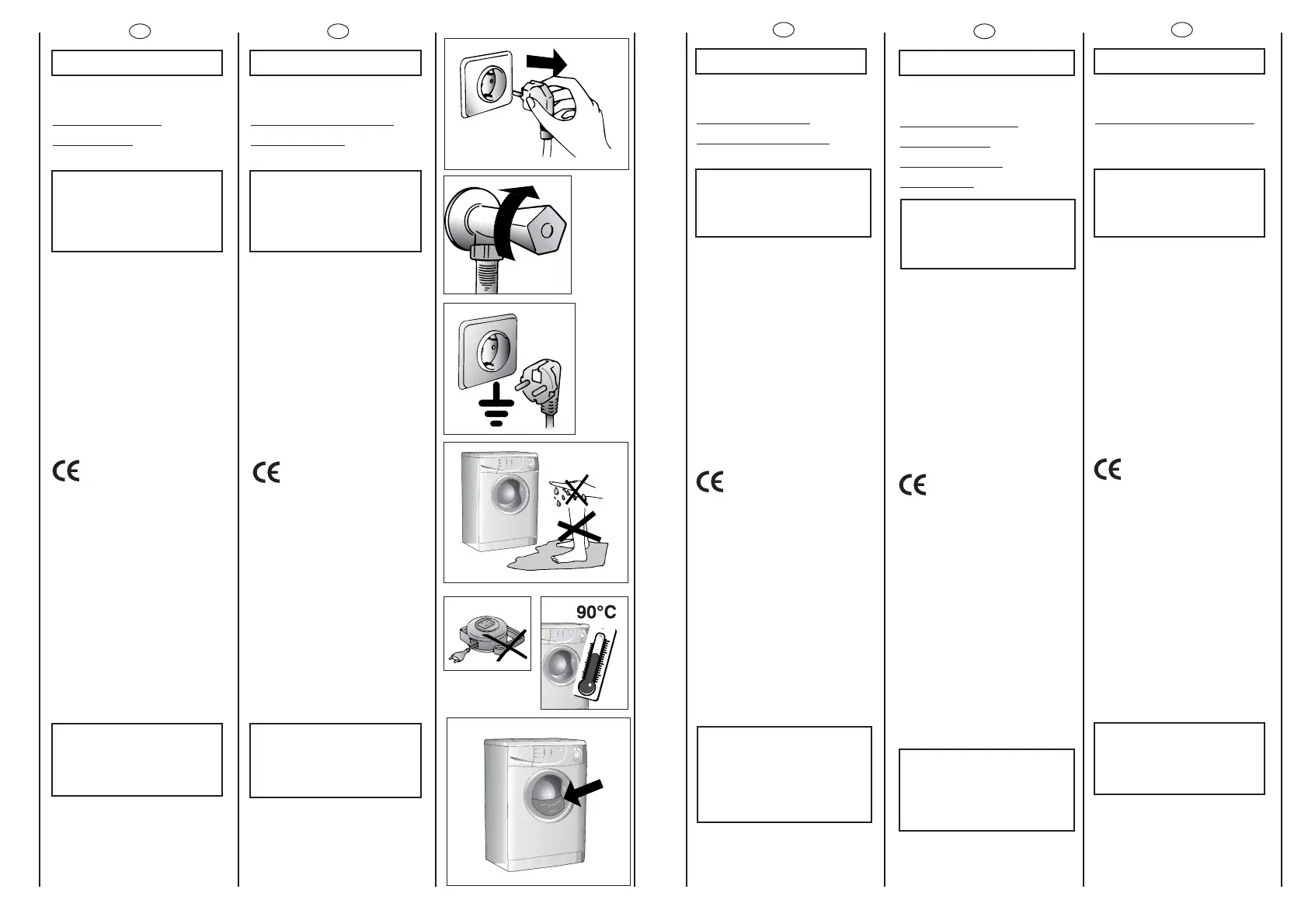 90°C