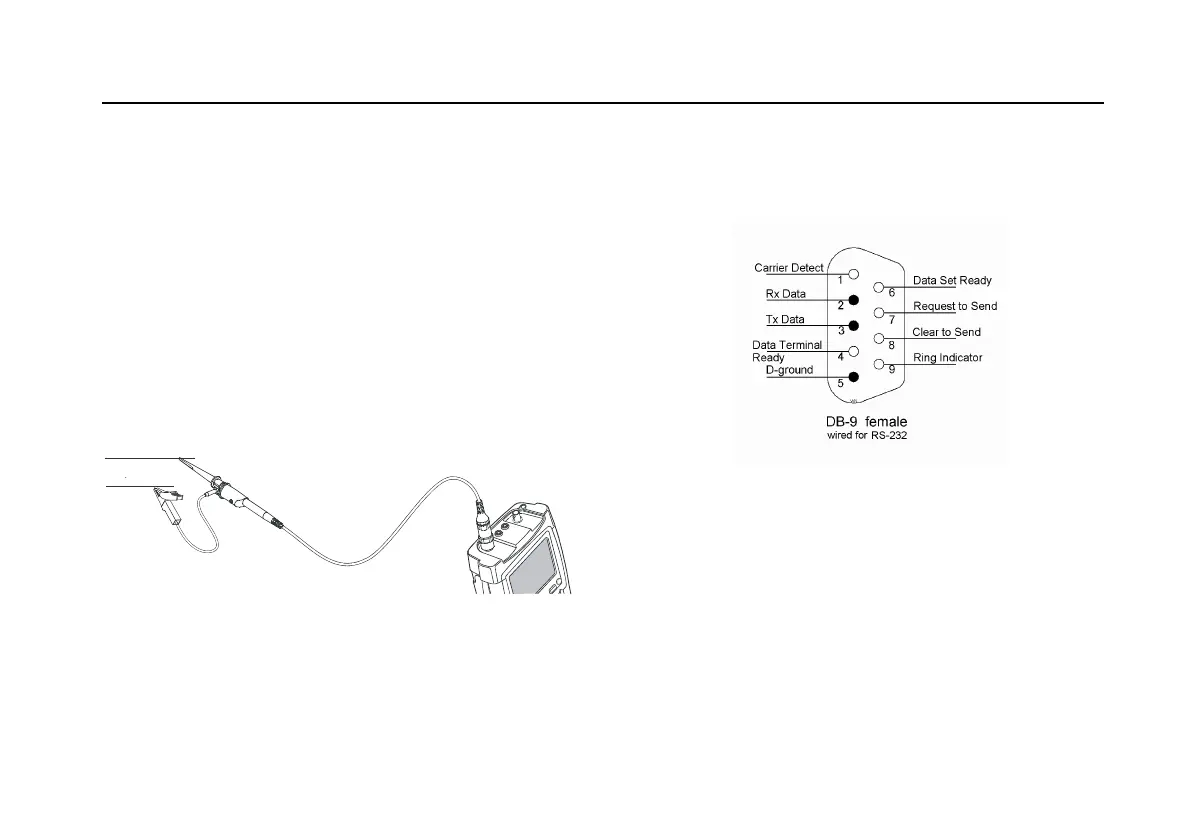 Carrier Detect
1
Rx Data
2
Tx Data
3
Data Terminal Ready
4
D-ground
5
Data Set Ready
6
Request to Send
7
Clear to Send
8
Ring Indicator
9

DB-9 female
wired for RS-232