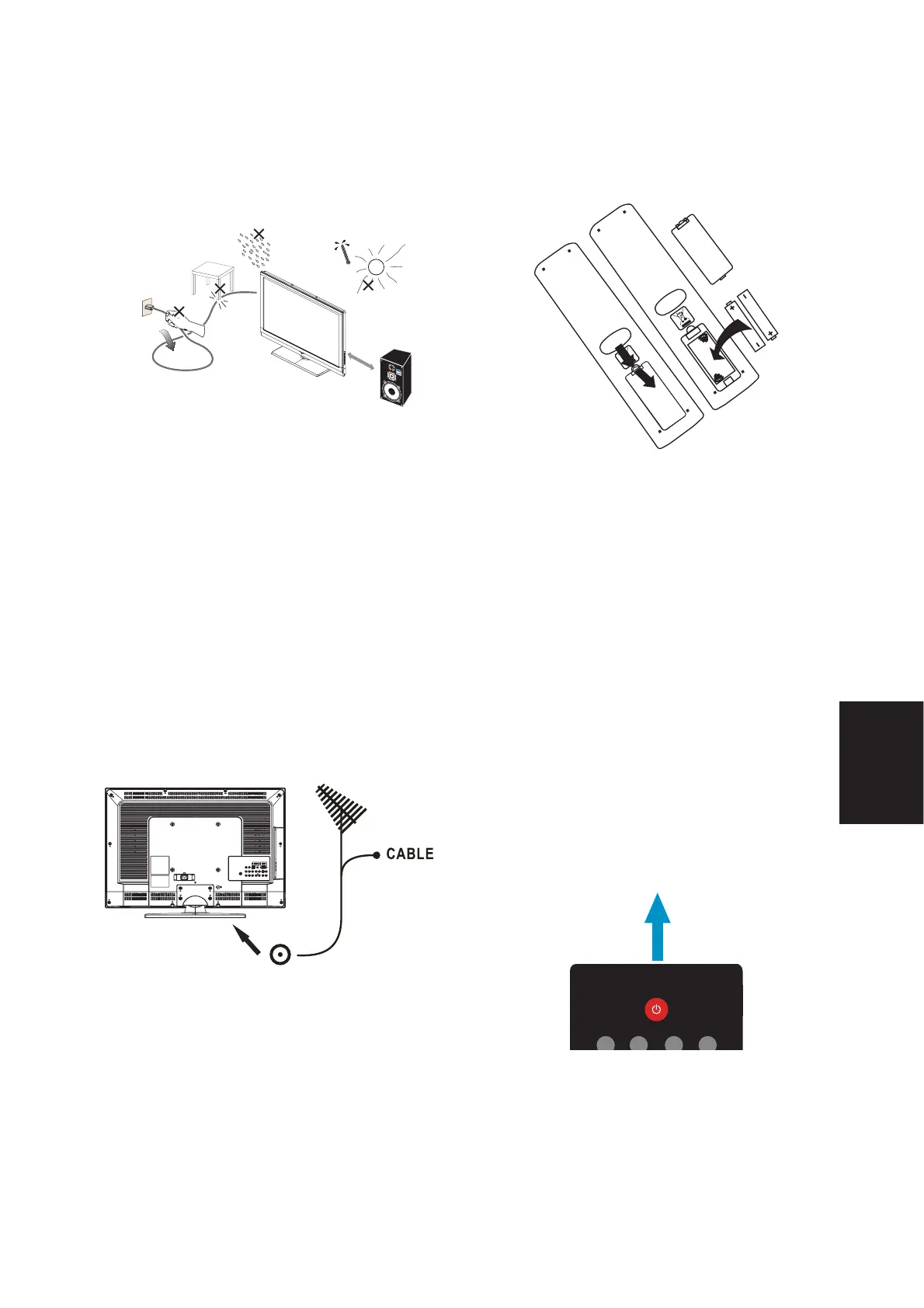 CABLE