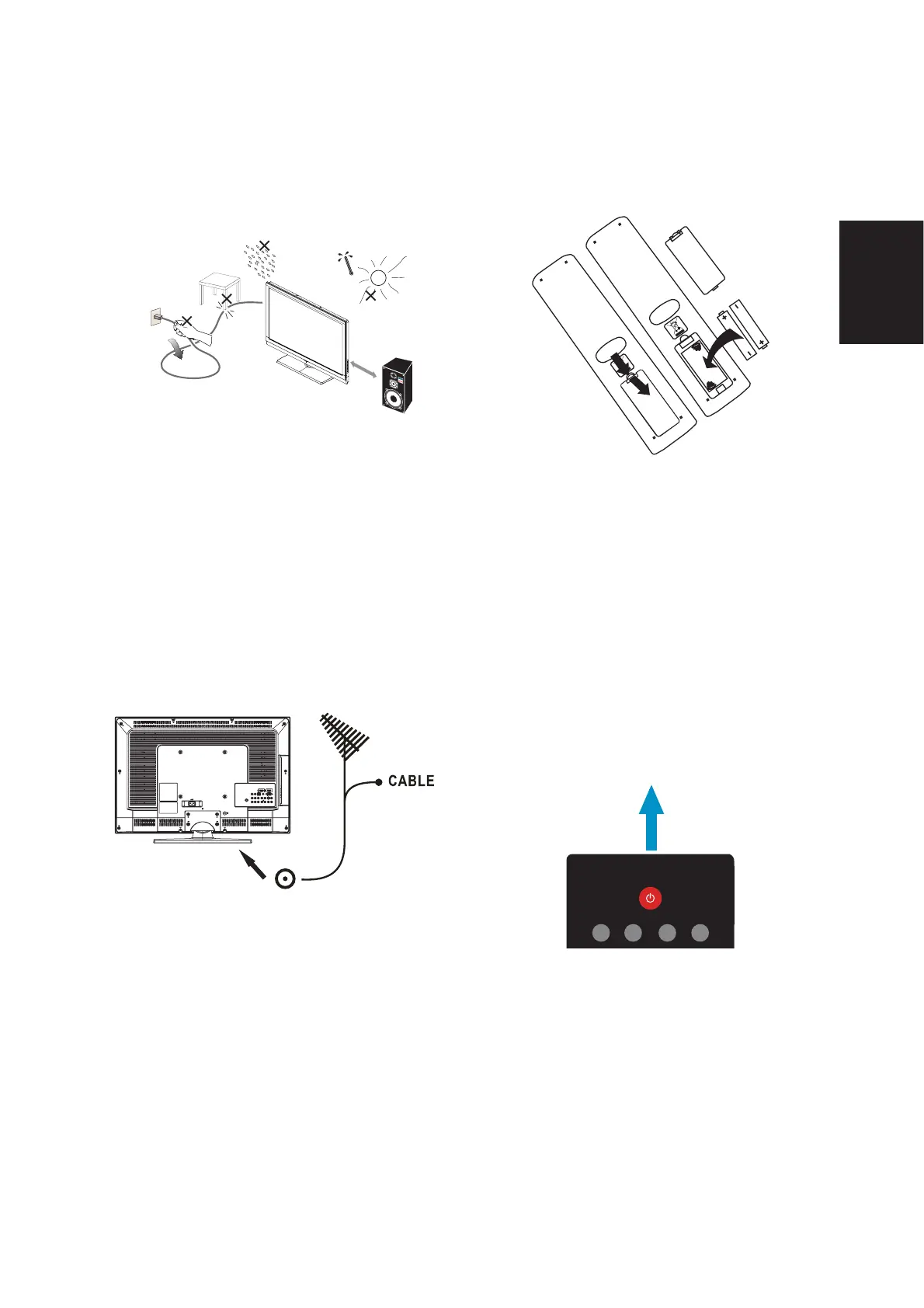 CABLE