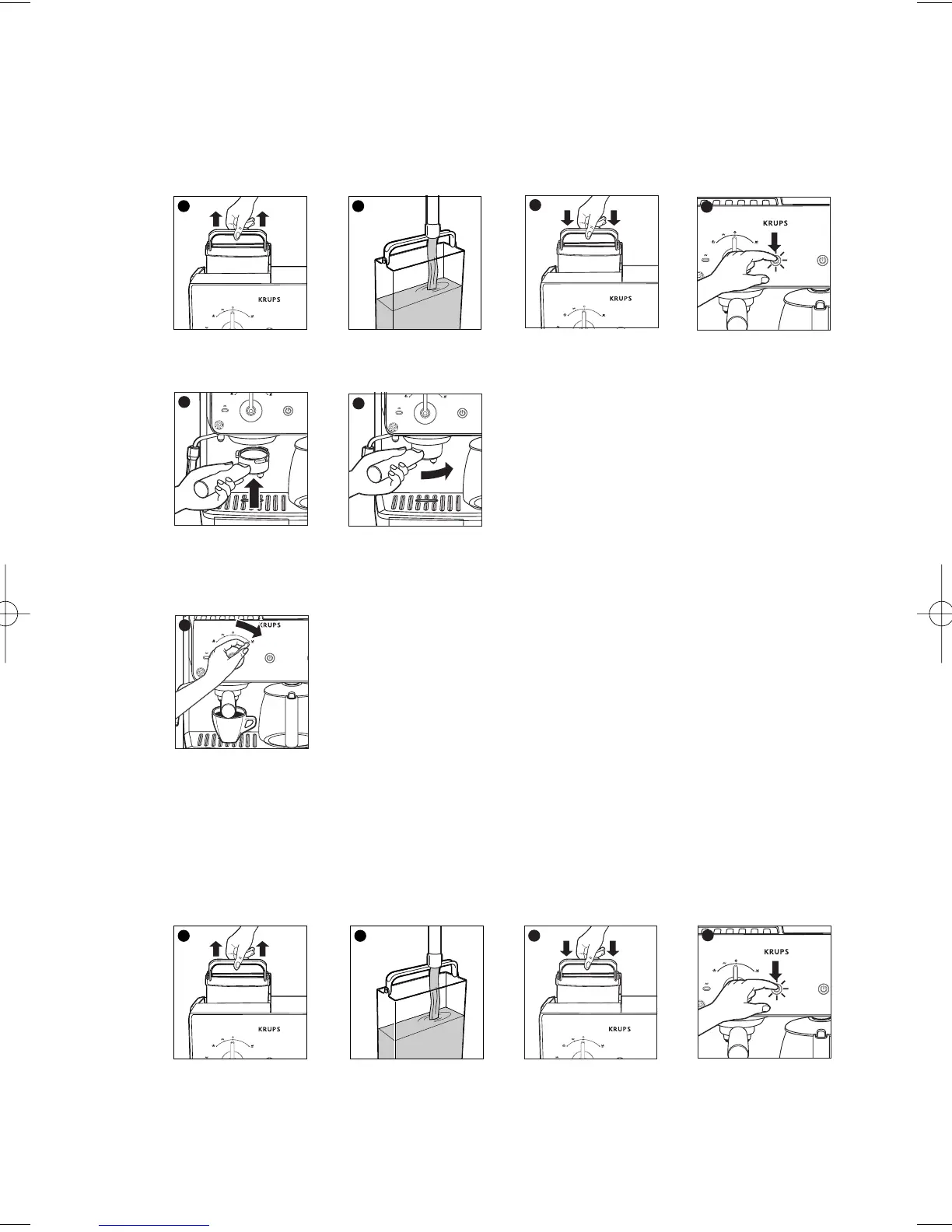 KRUPS

KRUPS

KRUPS

KRUPS

KRUPS

KRUPS

KRUPS