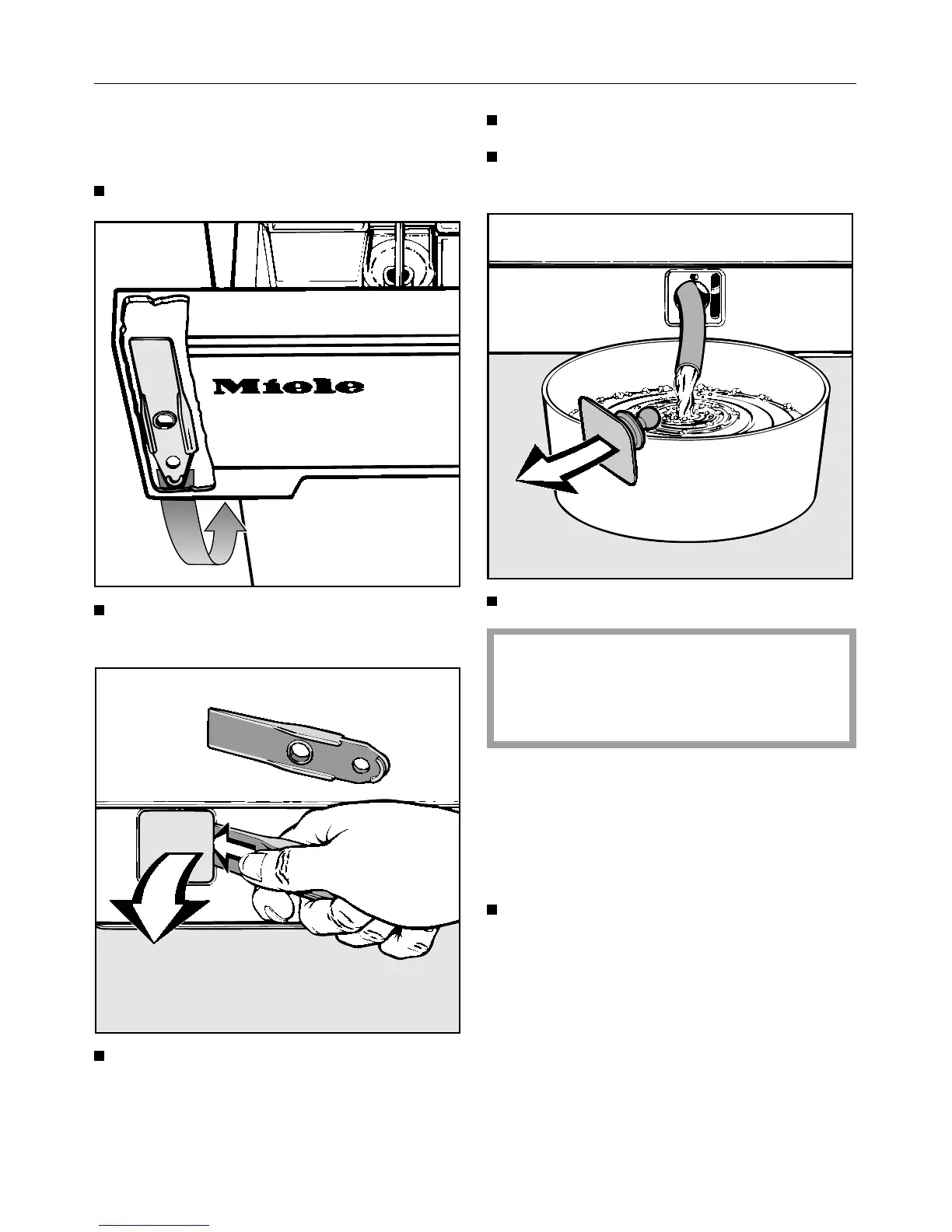 Miele