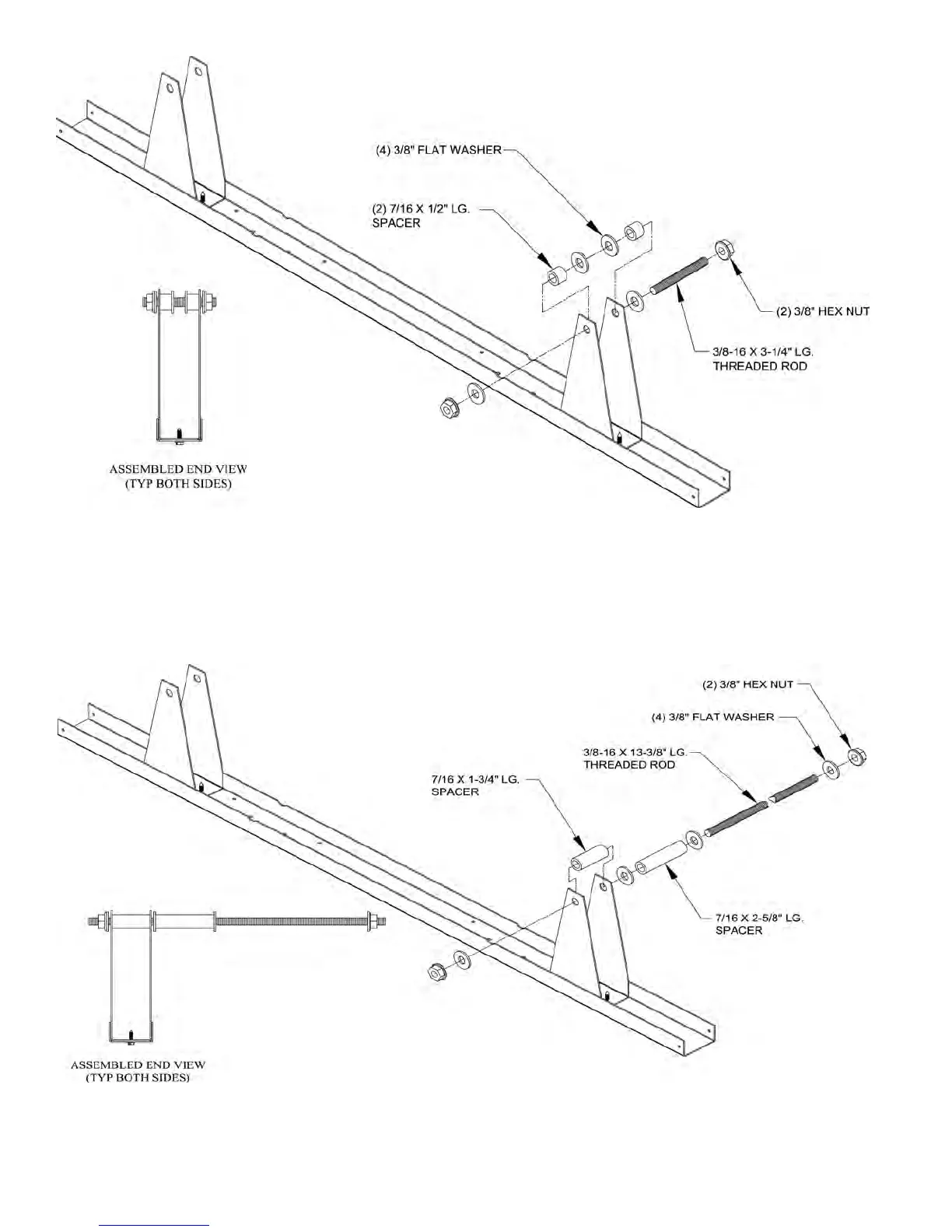 (4) 3/8" FLAT WASHER

(2) 7/16 X 1/2" LG. SPACER

(2) 3/8" HEX NUT

3/8-16 X 3-1/4" LG. THREADED ROD

ASSEMBLED END VIEW (TYP BOTH SIDES)

(2) 3/8" HEX NUT

(4) 3/8" FLAT WASHER

3/8-16 X 13-3/8" LG. THREADED ROD

7/16 X 1-3/4" LG. SPACER

7/16 X 2-5/8" LG. SPACER

ASSEMBLED END VIEW (TYP BOTH SIDES)