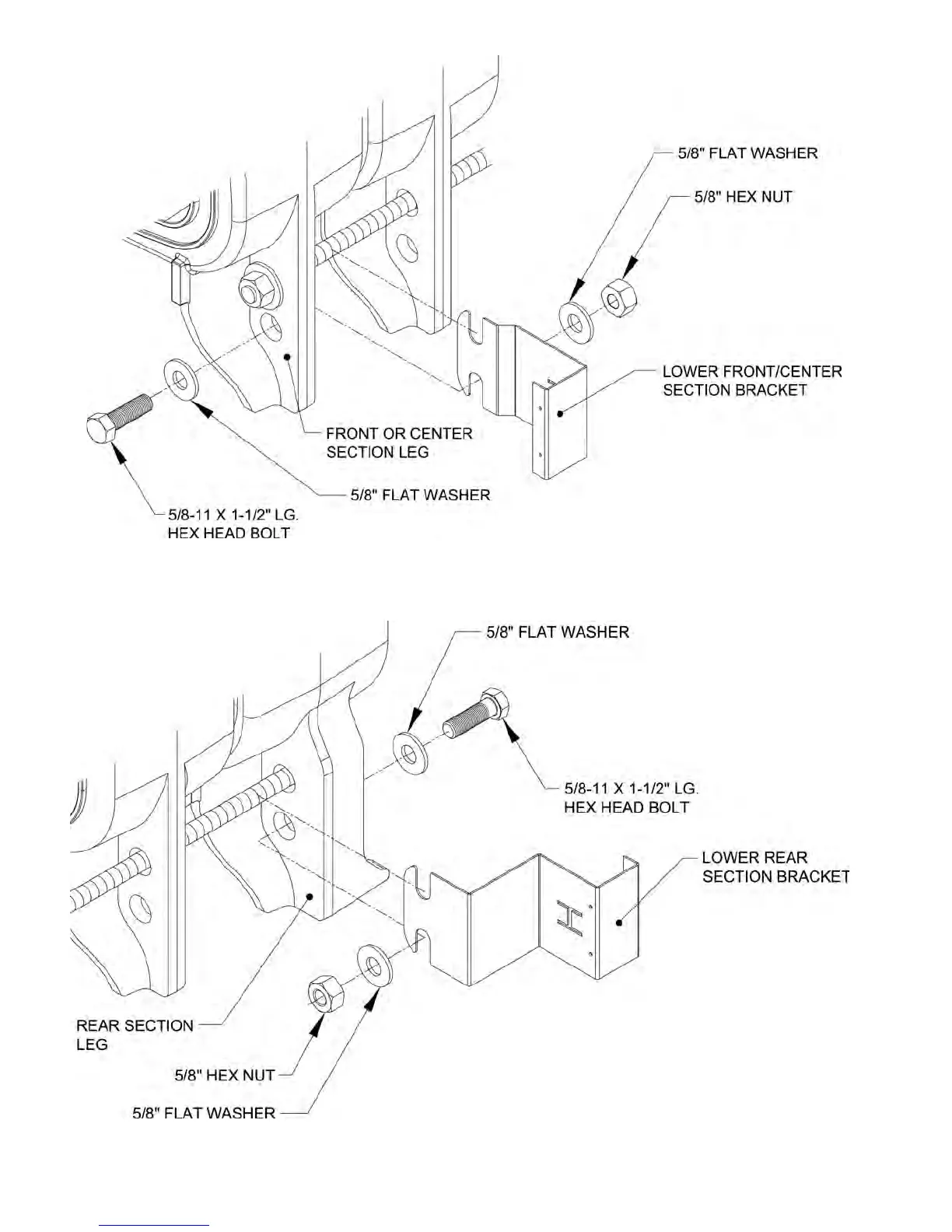 5/8" FLAT WASHER

5/8" HEX NUT

LOWER FRONT/CENTER SECTION BRACKET

FRONT OR CENTER SECTION LEG

5/8" FLAT WASHER

5/8-11 X 1-1/2" LG. HEX HEAD BOLT

5/8" FLAT WASHER

5/8-11 X 1-1/2" LG. HEX HEAD BOLT

LOWER REAR SECTION BRACKET

H

REAR SECTION LEG

5/8" HEX NUT

5/8" FLAT WASHER