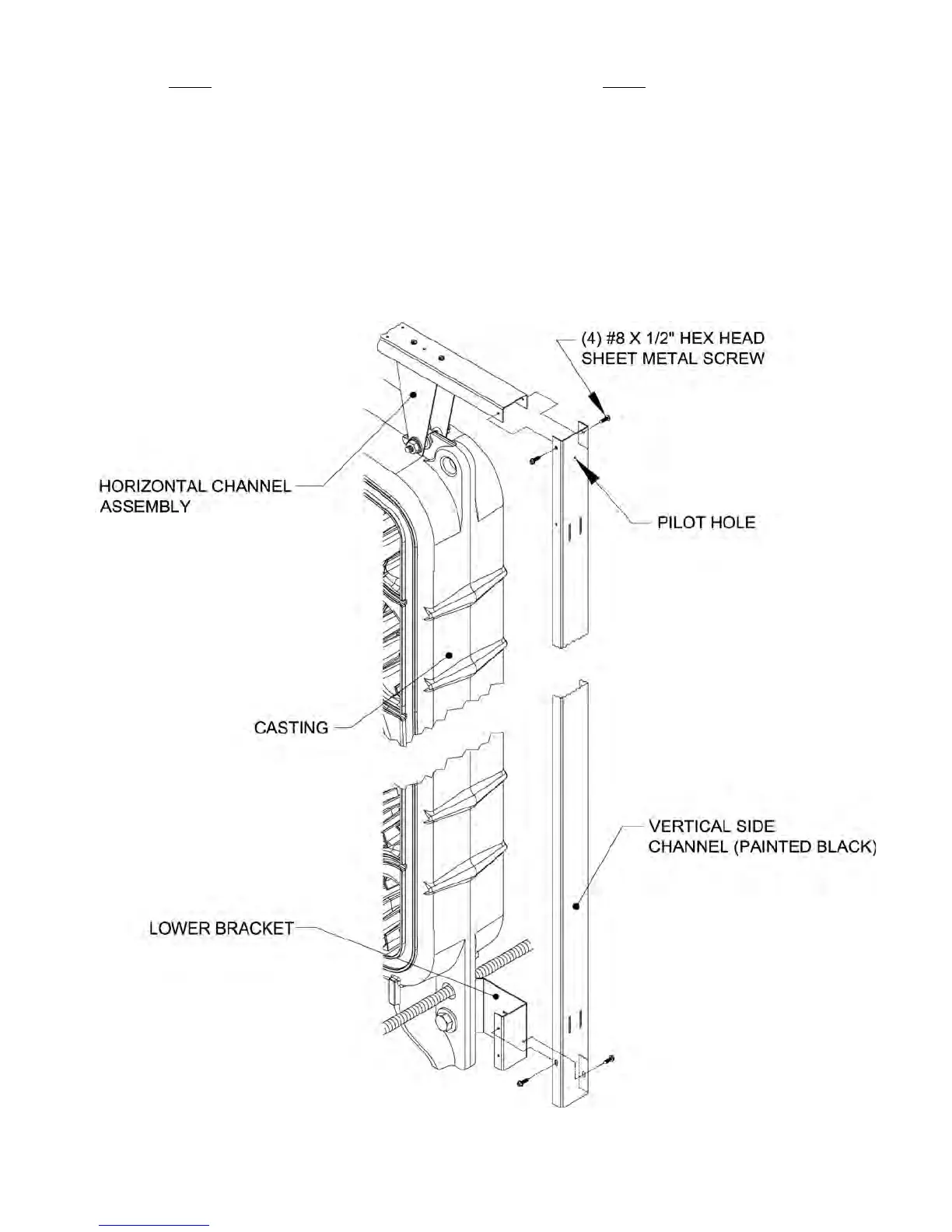 (4) #8 X 1/2" HEX HEAD SHEET METAL SCREW

HORIZONTAL CHANNEL ASSEMBLY

PILOT HOLE

CASTING

VERTICAL SIDE CHANNEL (PAINTED BLACK)

LOWER BRACKET