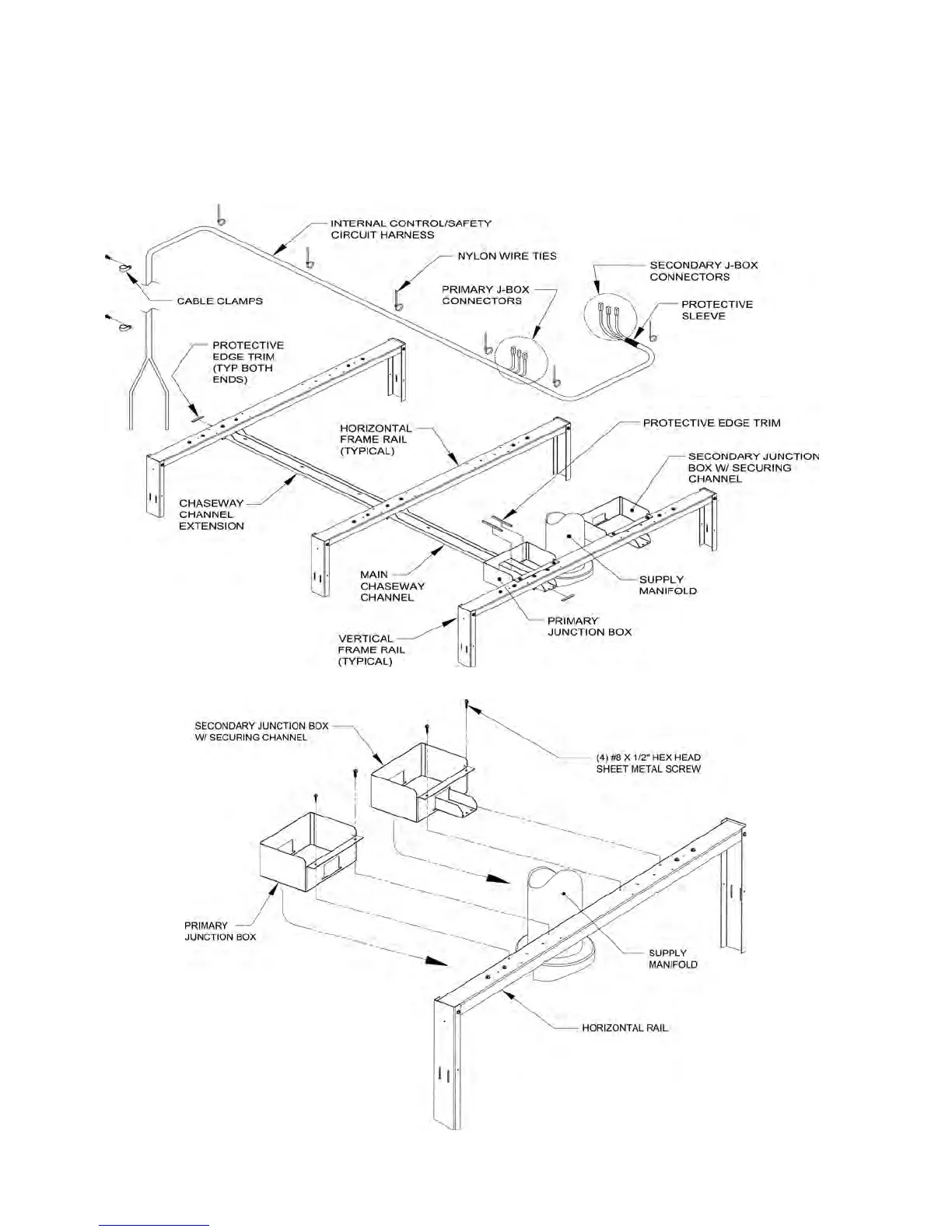 INTERNAL CONTROL/SAFETY CIRCUIT HARNESS

NYLON WIRE TIES

SECONDARY J-BOX CONNECTORS

PRIMARY J-BOX CONNECTORS

PROTECTIVE SLEEVE

CABLE CLAMPS

PROTECTIVE EDGE TRIM (TYP BOTH ENDS)

HORIZONTAL FRAME RAIL (TYPICAL)

PROTECTIVE EDGE TRIM

SECONDARY JUNCTION BOX W/ SECURING CHANNEL

CHASEWAY CHANNEL EXTENSION

MAIN CHASEWAY CHANNEL

SUPPLY MANIFOLD

PRIMARY JUNCTION BOX

VERTICAL FRAME RAIL (TYPICAL)

SECONDARY JUNCTION BOX W/ SECURING CHANNEL

(4) #8 X 1/2" HEX HEAD SHEET METAL SCREW

PRIMARY JUNCTION BOX

SUPPLY MANIFOLD

HORIZONTAL RAIL