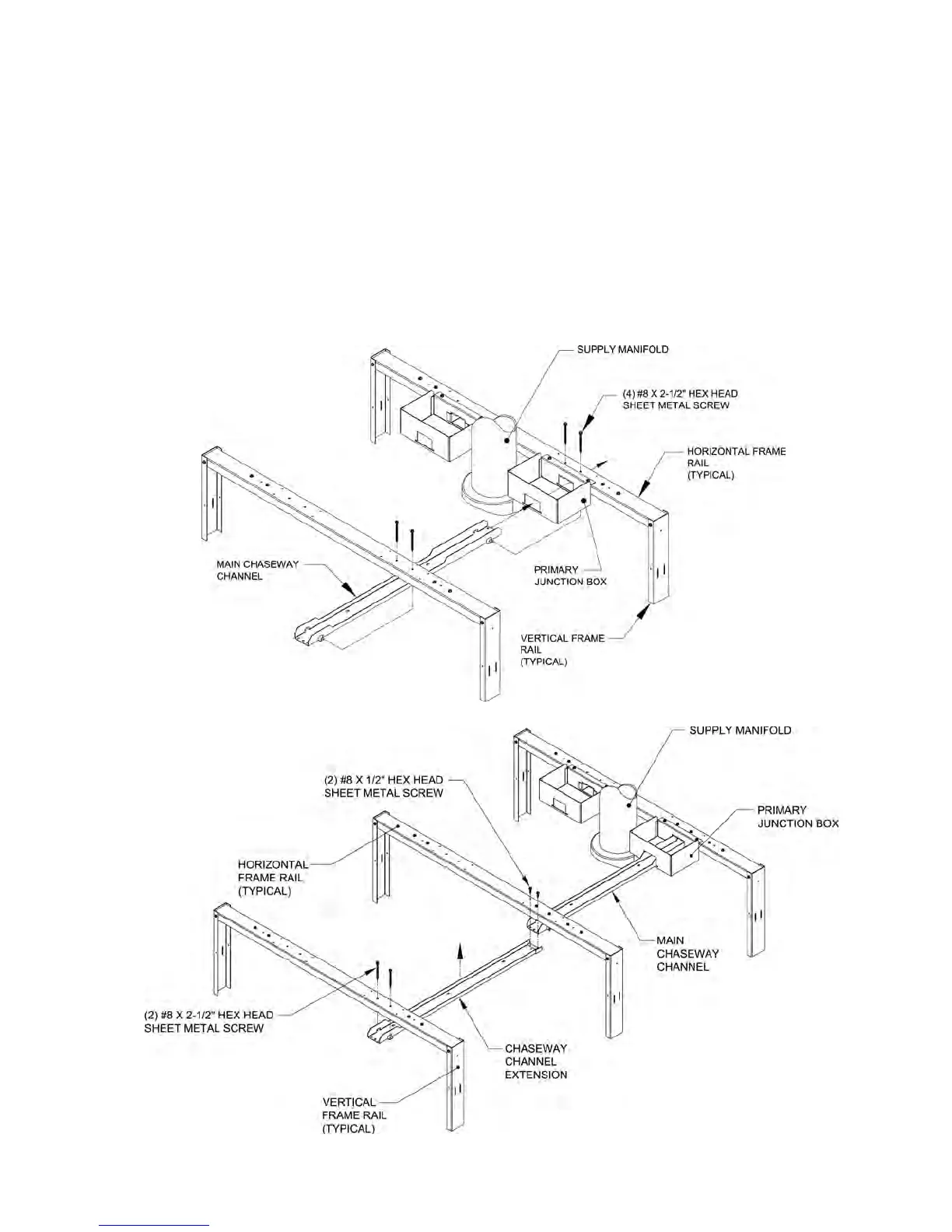 SUPPLY MANIFOLD

(4) #8 X 2-1/2" HEX HEAD SHEET METAL SCREW

HORIZONTAL FRAME RAIL (TYPICAL)

MAIN CHASEWAY CHANNEL

PRIMARY JUNCTION BOX

VERTICAL FRAME RAIL (TYPICAL)

SUPPLY MANIFOLD

(2) #8 X 1/2" HEX HEAD SHEET METAL SCREW

PRIMARY JUNCTION BOX

HORIZONTAL FRAME RAIL (TYPICAL)

MAIN CHASEWAY CHANNEL

(2) #8 X 2-1/2" HEX HEAD SHEET METAL SCREW

CHASEWAY CHANNEL EXTENSION

VERTICAL FRAME RAIL (TYPICAL)