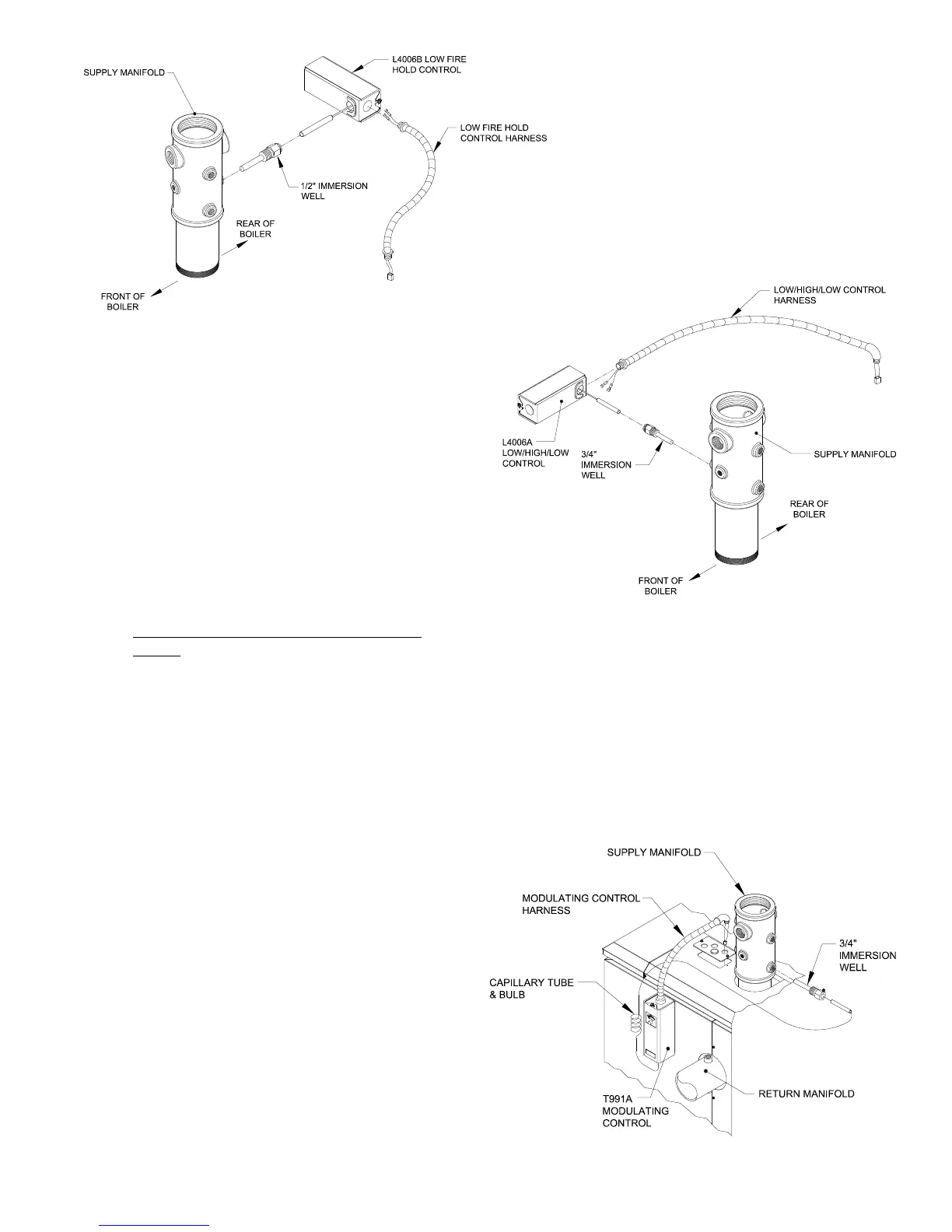 SUPPLY MANIFOLD

L4006B LOW FIRE HOLD CONTROL

LOW FIRE HOLD CONTROL HARNESS

1/2" IMMERSION WELL

REAR OF BOILER

FRONT OF BOILER

LOW/HIGH/LOW CONTROL HARNESS

L4006A LOW/HIGH/LOW CONTROL

3/4" IMMERSION WELL

SUPPLY MANIFOLD

REAR OF BOILER

FRONT OF BOILER

SUPPLY MANIFOLD

MODULATING CONTROL HARNESS

3/4" IMMERSION WELL

CAPILLARY TUBE & BULB

T991A MODULATING CONTROL

RETURN MANIFOLD