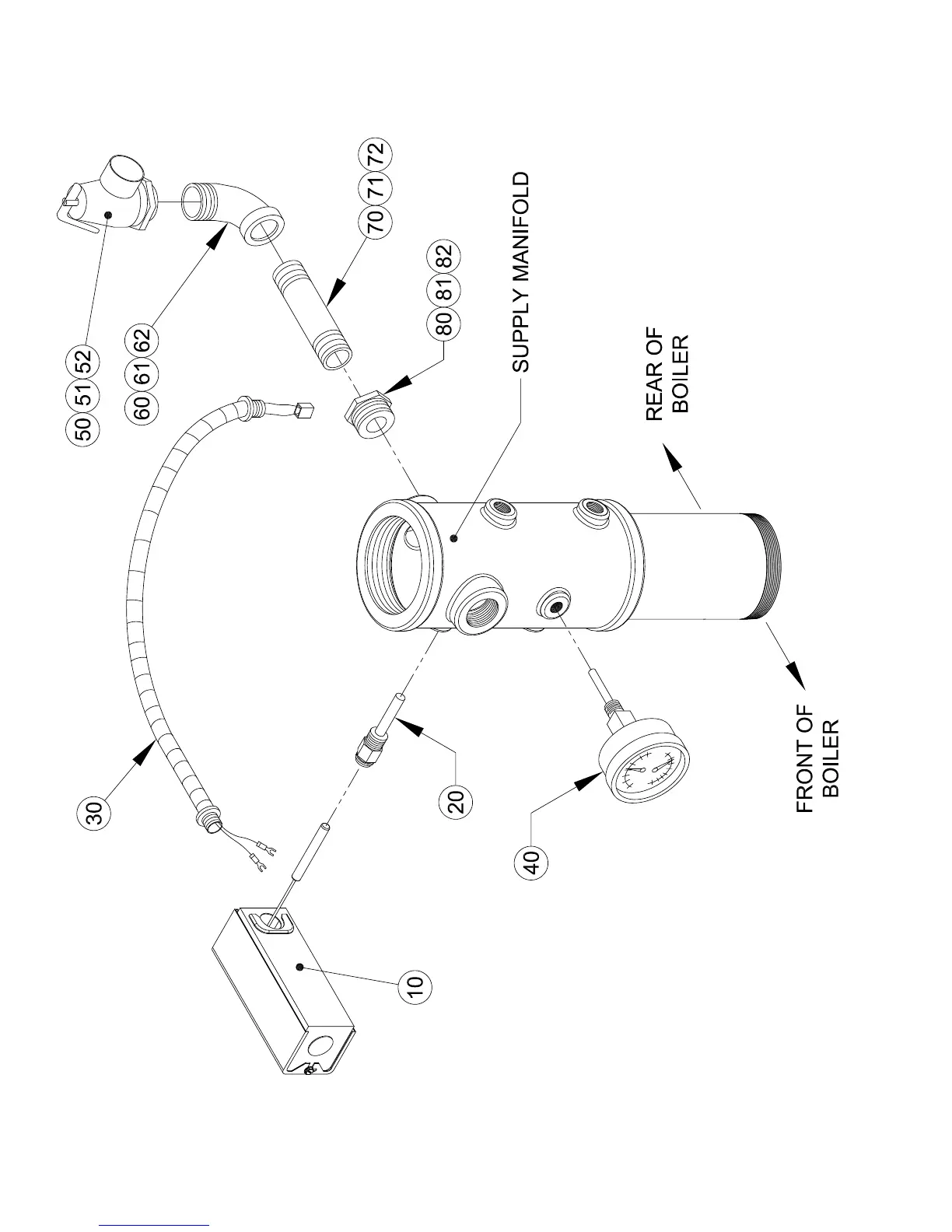 50 51 52

60 61 62

70 71 72

80 81 82

SUPPLY MANIFOLD

REAR OF BOILER

FRONT OF BOILER

30

20

40

10