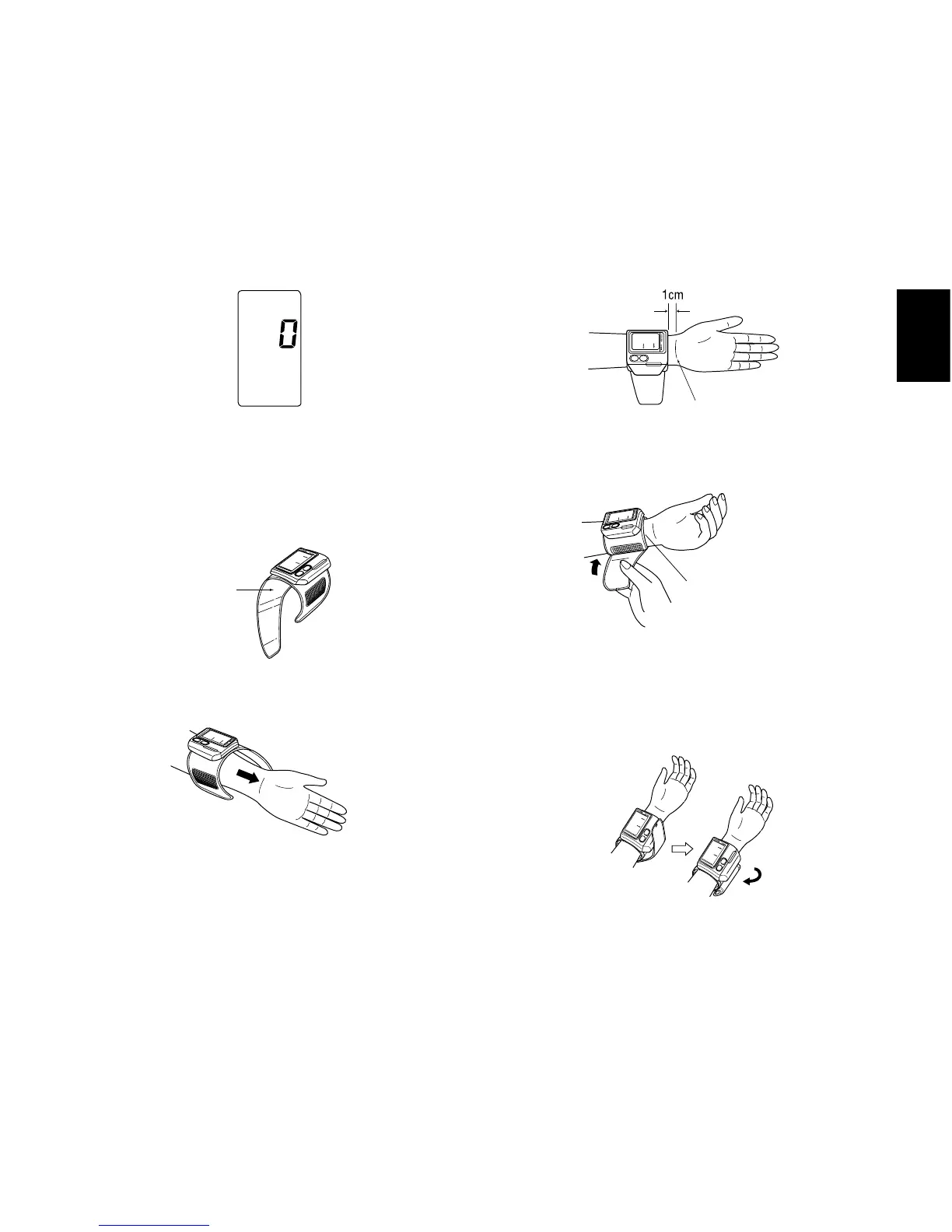 0

1cm