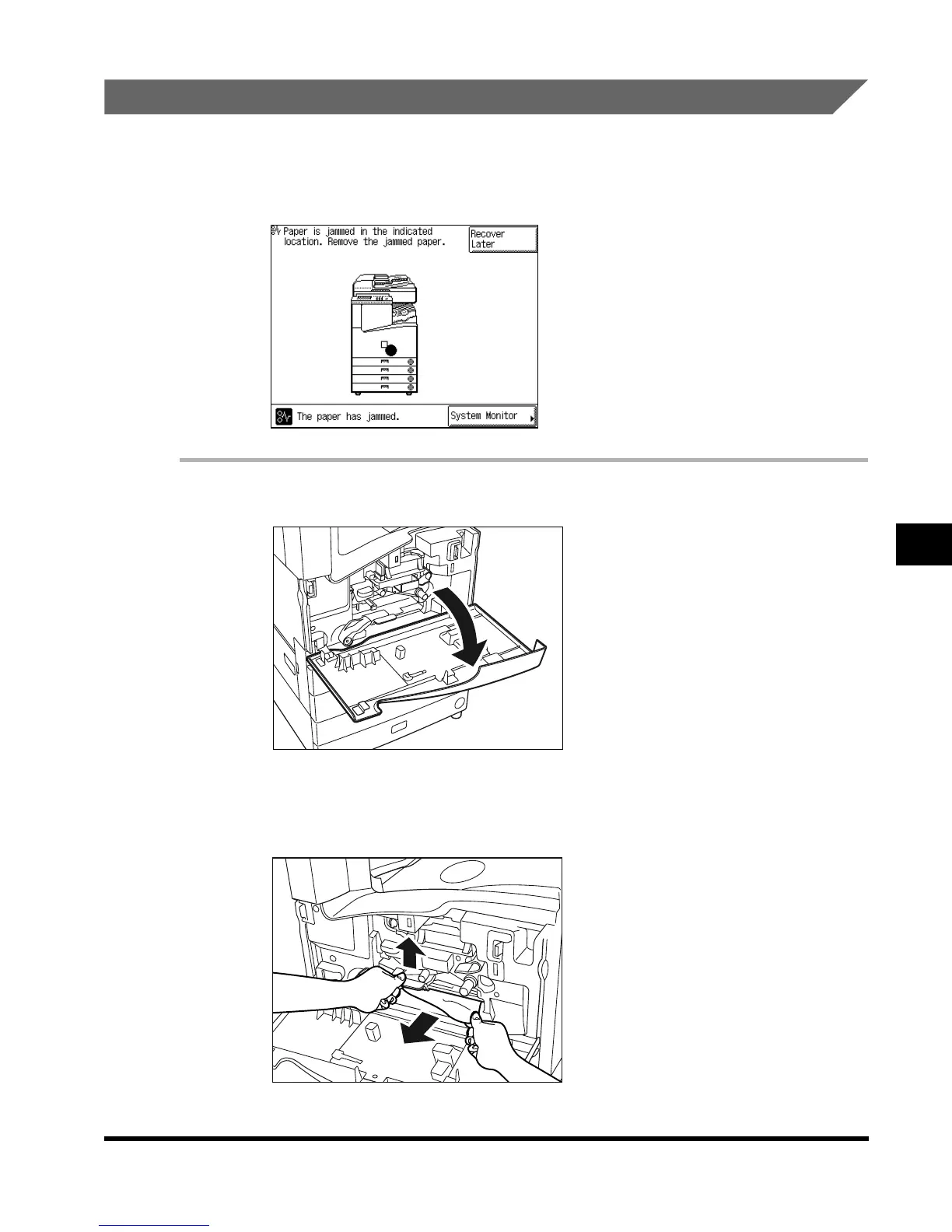 Paper is jammed in the indicated location. Remove the jammed paper.

Recover Later

The paper has jammed.

System Monitor