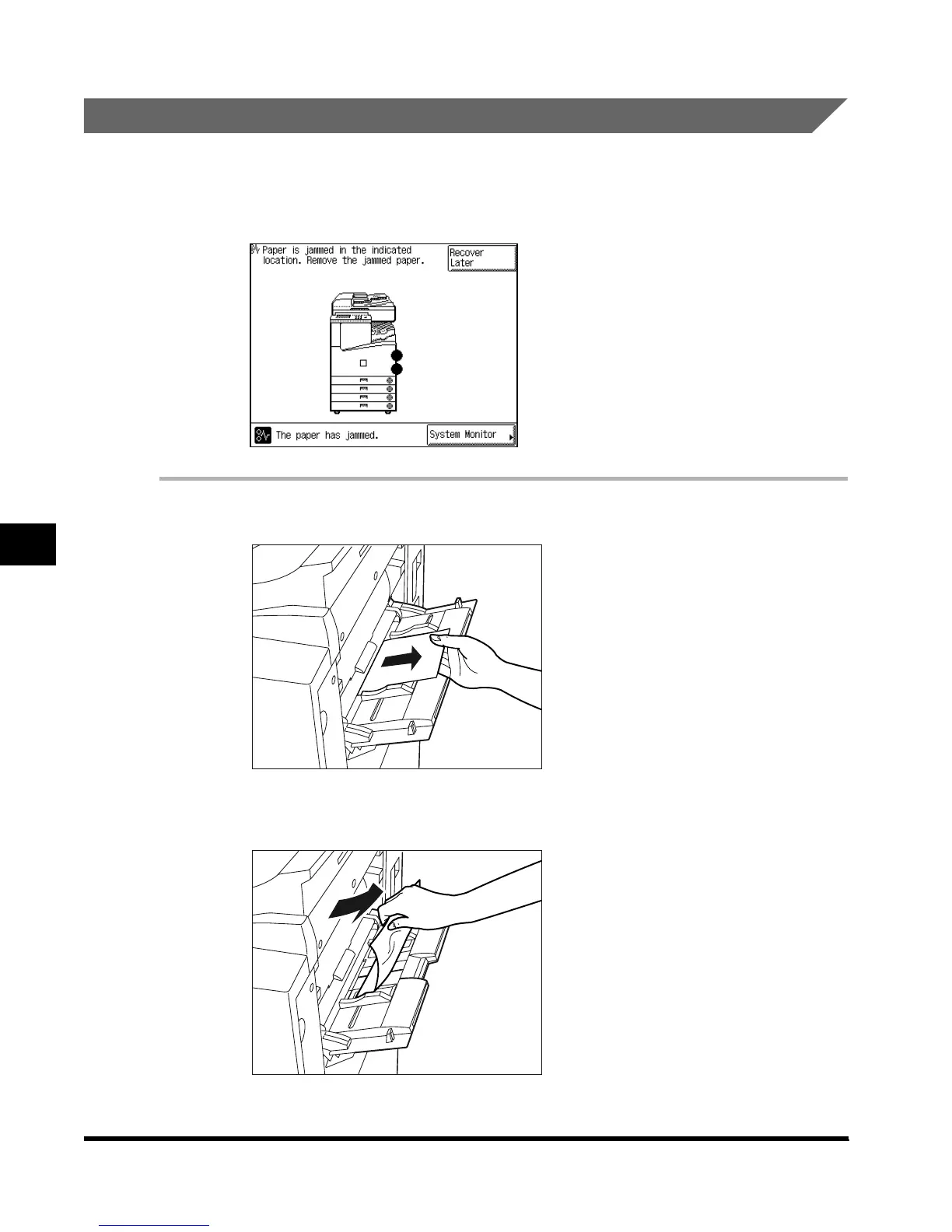 Paper is jammed in the indicated location. Remove the jammed paper.

Recover Later

The paper has jammed.

System Monitor