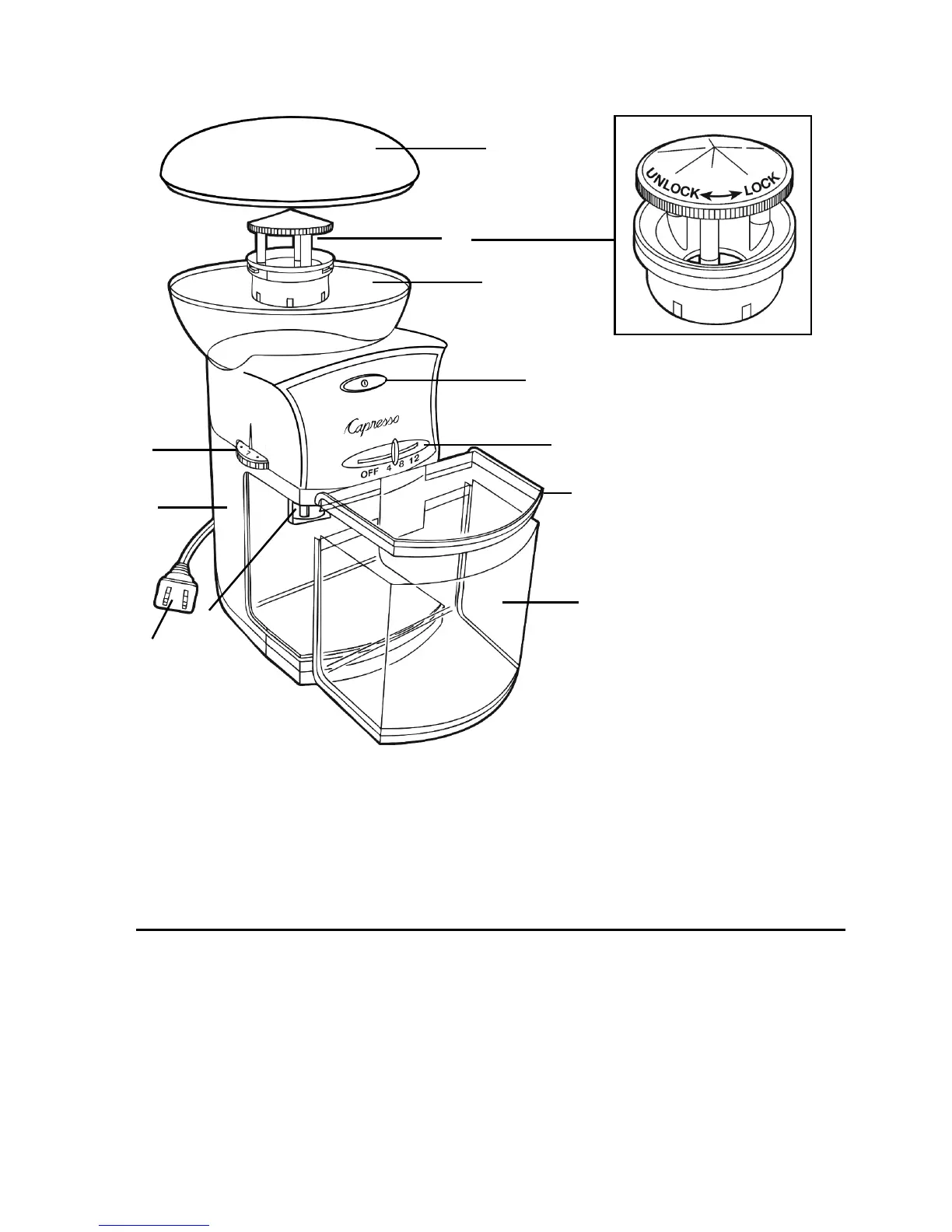 UNLOCK LOCK

Capresso

OFF 4 8 12