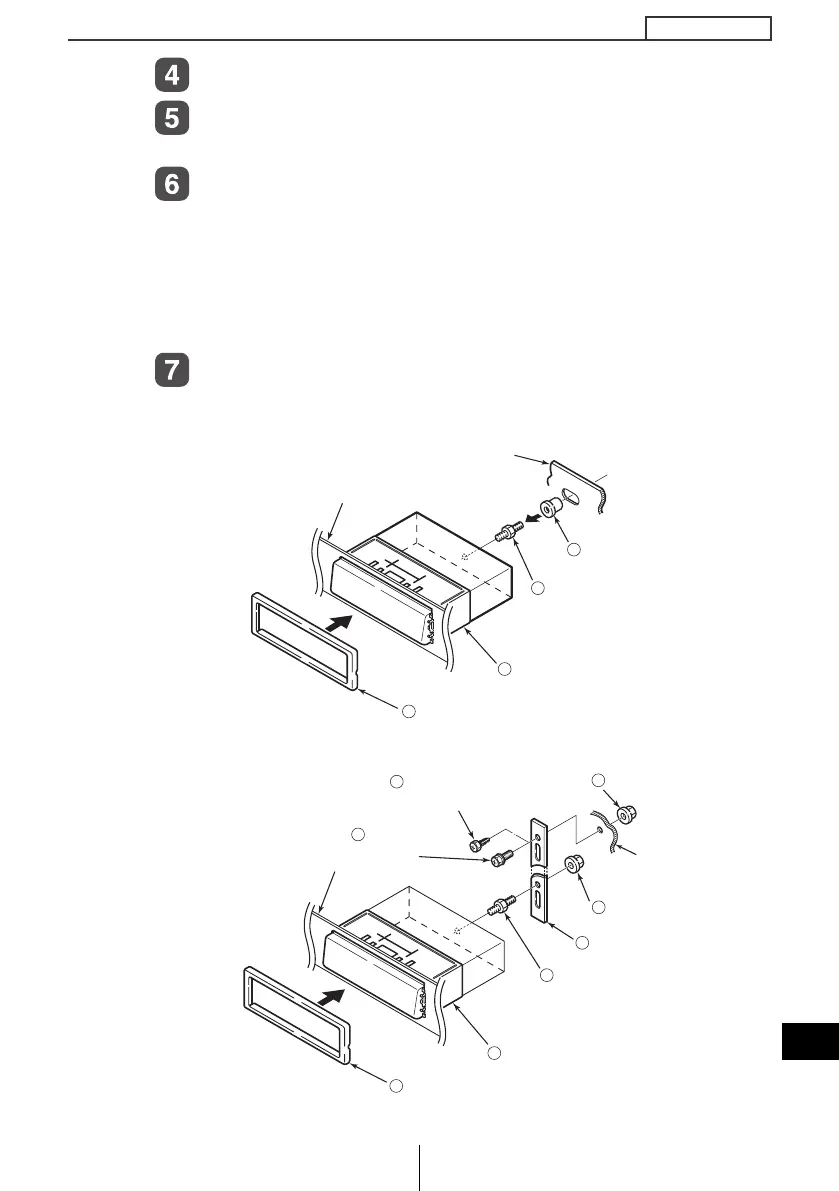 4

5

6

7