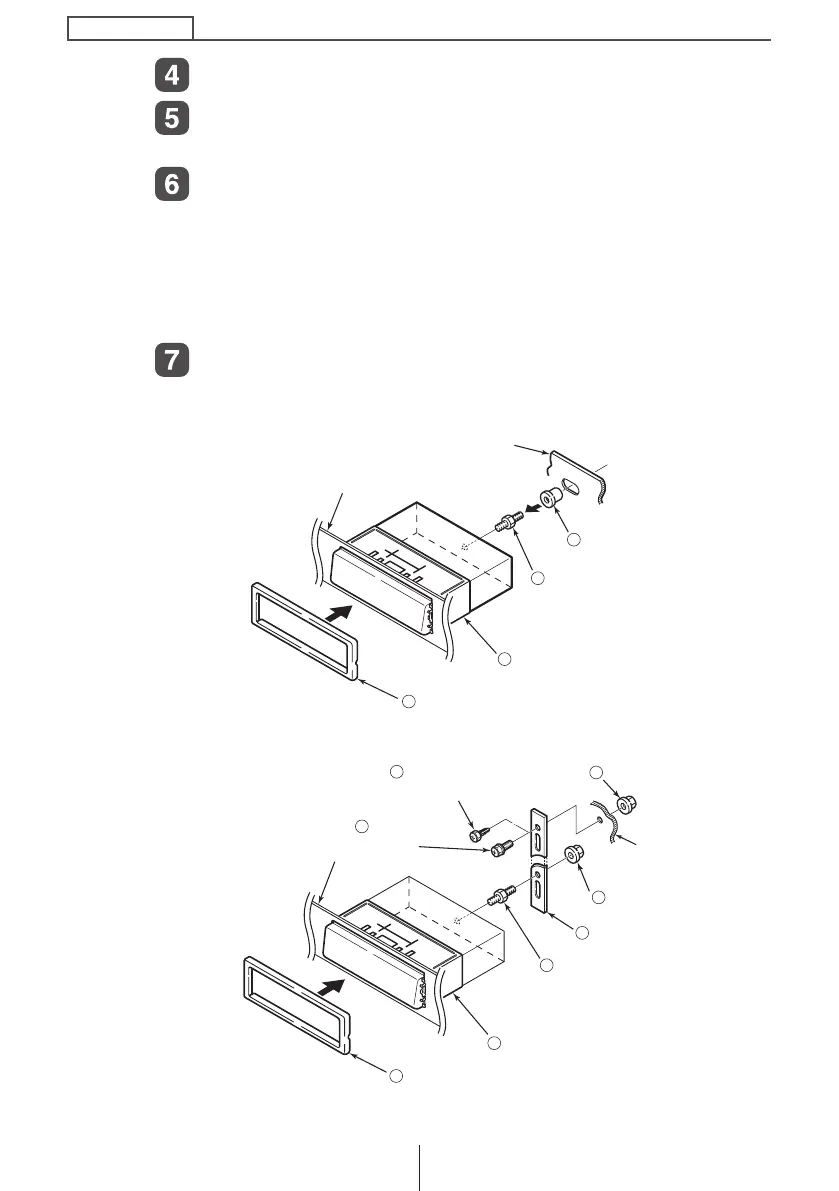 4

5

6

7