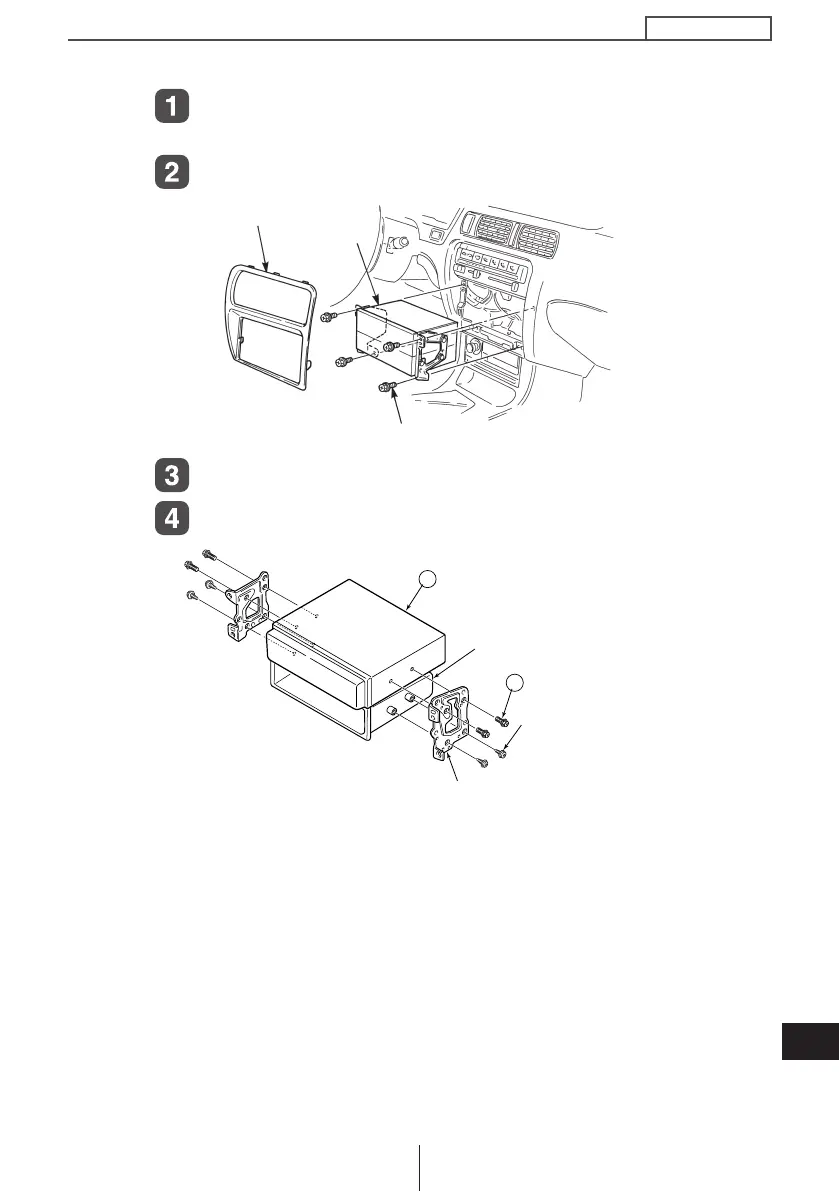 1

2

3

4