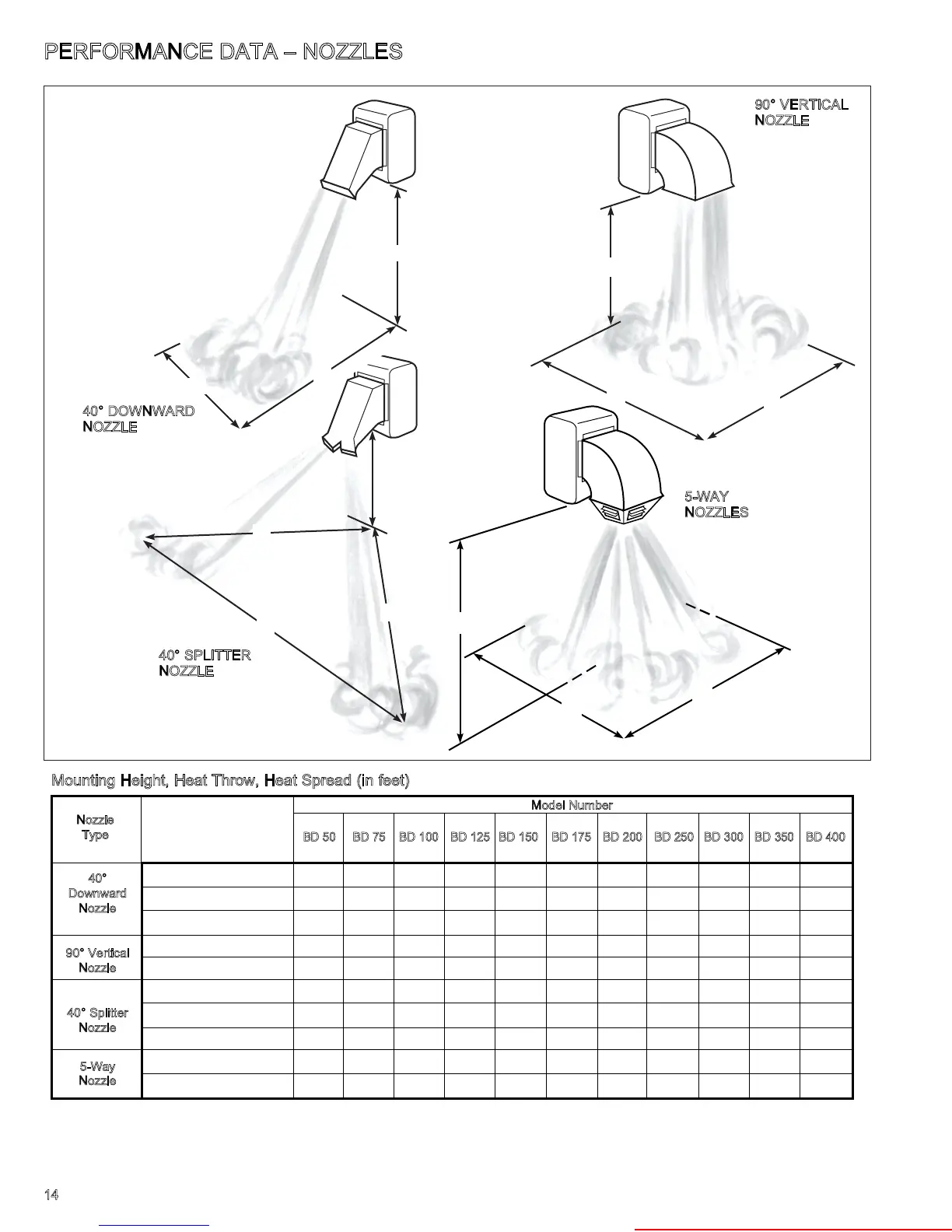 PERFORMANCE DATA – NOZZLES

90° VERTICAL NOZZLE

40° DOWNWARD NOZZLE

5-WAY NOZZLES

40° SPLITTER NOZZLE

Mounting Height, Heat Throw, Heat Spread (in feet)

| Nozzle Type | | Model Number | | | | | | | | | | |
|---|---|---|---|---|---|---|---|---|---|---|---|---|
| | | BD 50 | BD 75 | BD 100 | BD 125 | BD 150 | BD 175 | BD 200 | BD 250 | BD 300 | BD 350 | BD 400 |
| 40° Downward Nozzle | | | | | | | | | | | | |
| | | | | | | | | | | | | |
| | | | | | | | | | | | | |
| 90° Vertical Nozzle | | | | | | | | | | | | |
| | | | | | | | | | | | | |
| 40° Splitter Nozzle | | | | | | | | | | | | |
| | | | | | | | | | | | | |
| | | | | | | | | | | | | |
| 5-Way Nozzle | | | | | | | | | | | | |
| | | | | | | | | | | | | |

14