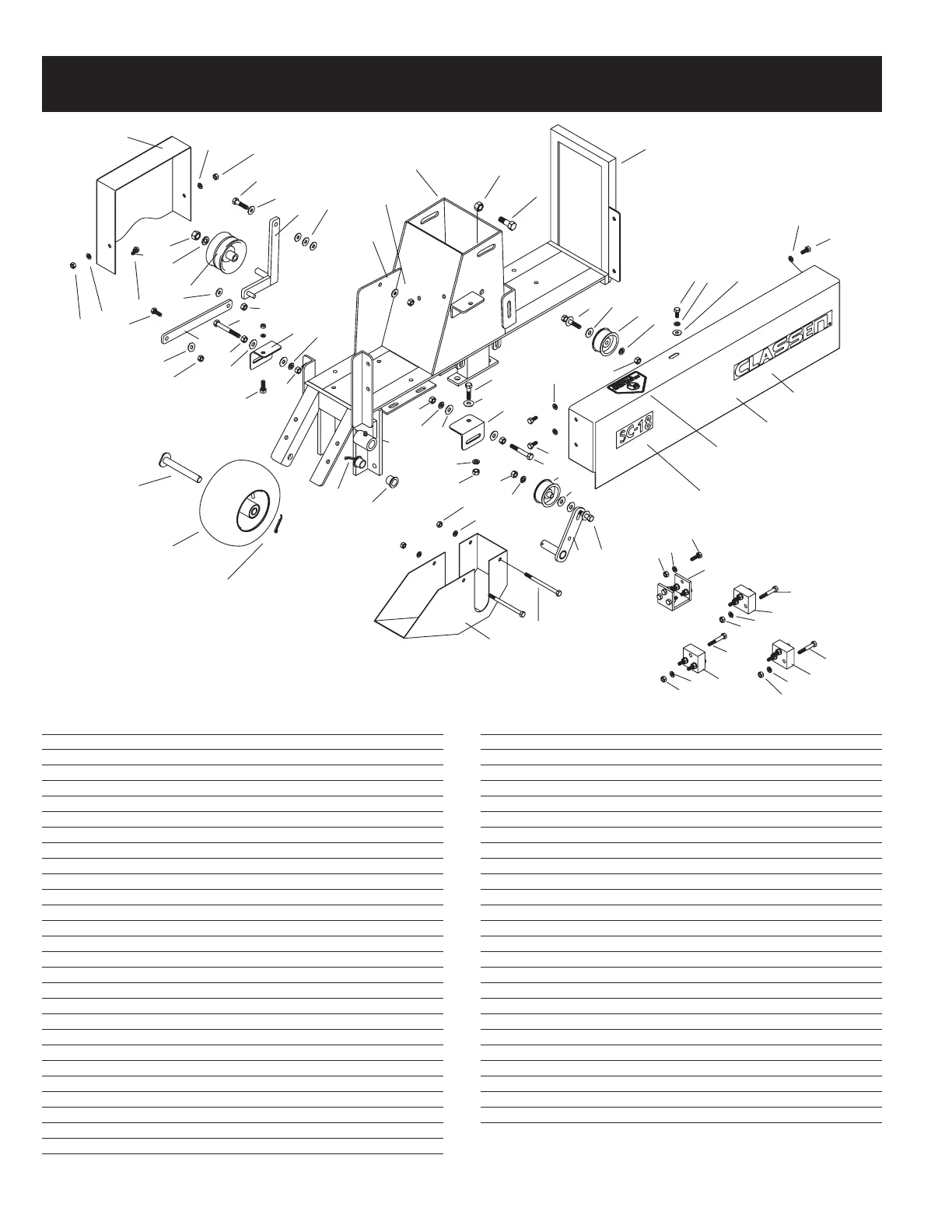 CLASSEN

SC-18