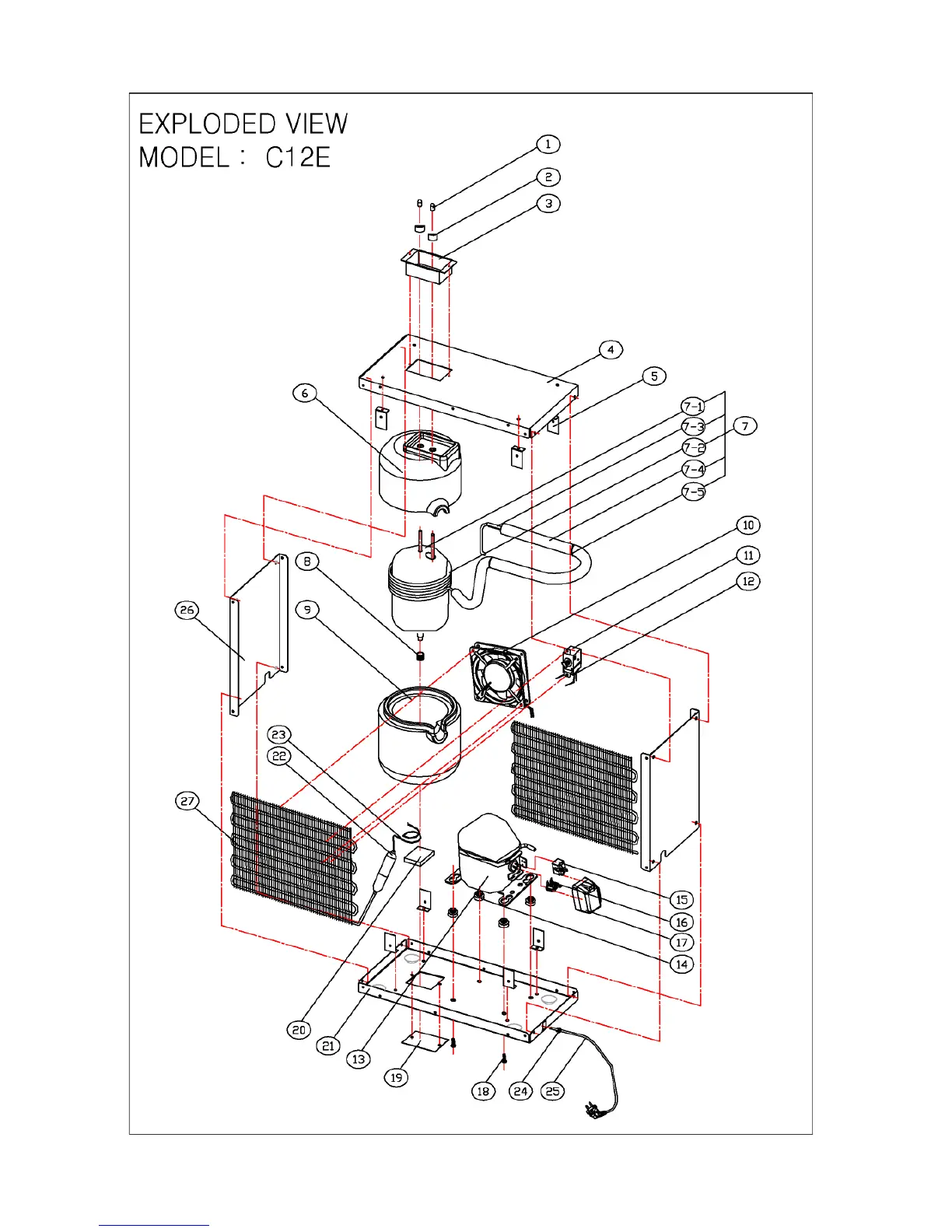 EXPLODED VIEW
MODEL : C12E

1
2
3
4
5
6
7-1
7-3
7
7-2
7-4
7-5
10
11
12
8
9
26
23
22
27
15
16
17
14
20
21
13
19
18
24
25